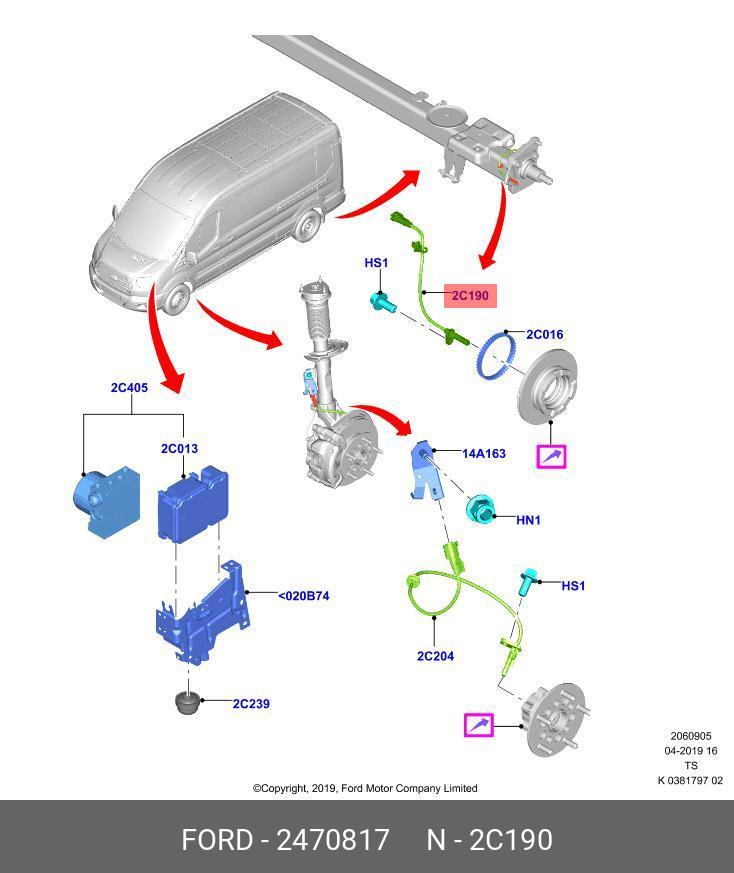 HS1
2C190
2C016
2C405
2C013
14A163
HN1
<020B74
HS1
2C204
2C239
2060905
04-2019 16
TS
K 0381797 02
©Copyright, 2019, Ford Motor Company Limited
FORD - 2470817 N - 2C190