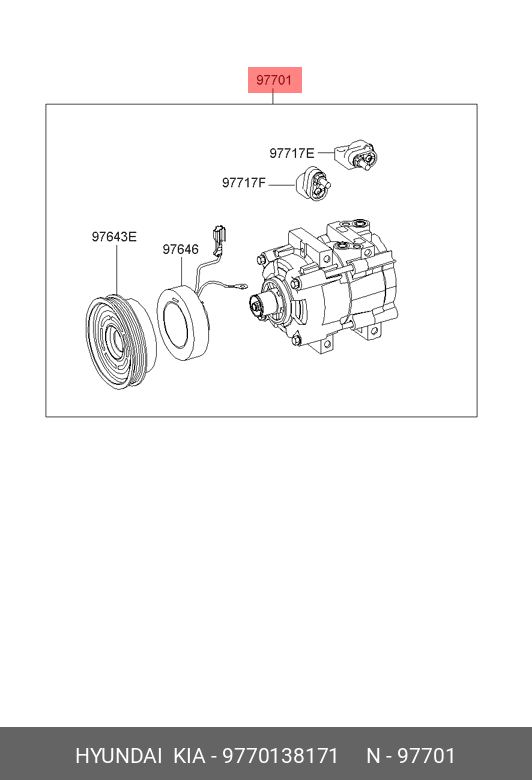 97701

97717E

97717F

97643E

97646

HYUNDAI KIA - 9770138171 N - 97701