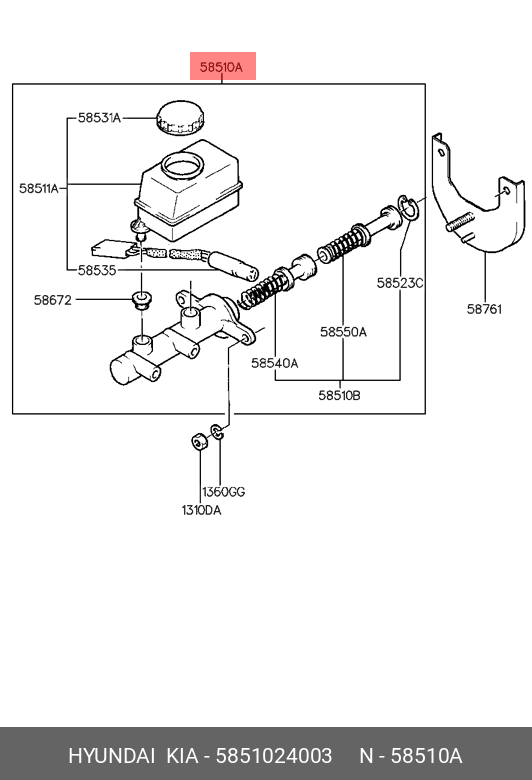 58510A
58531A
58511A
58535
58672
58523C
58761
58550A
58540A
58510B
1360GG
1310DA

HYUNDAI KIA - 5851024003 N - 58510A