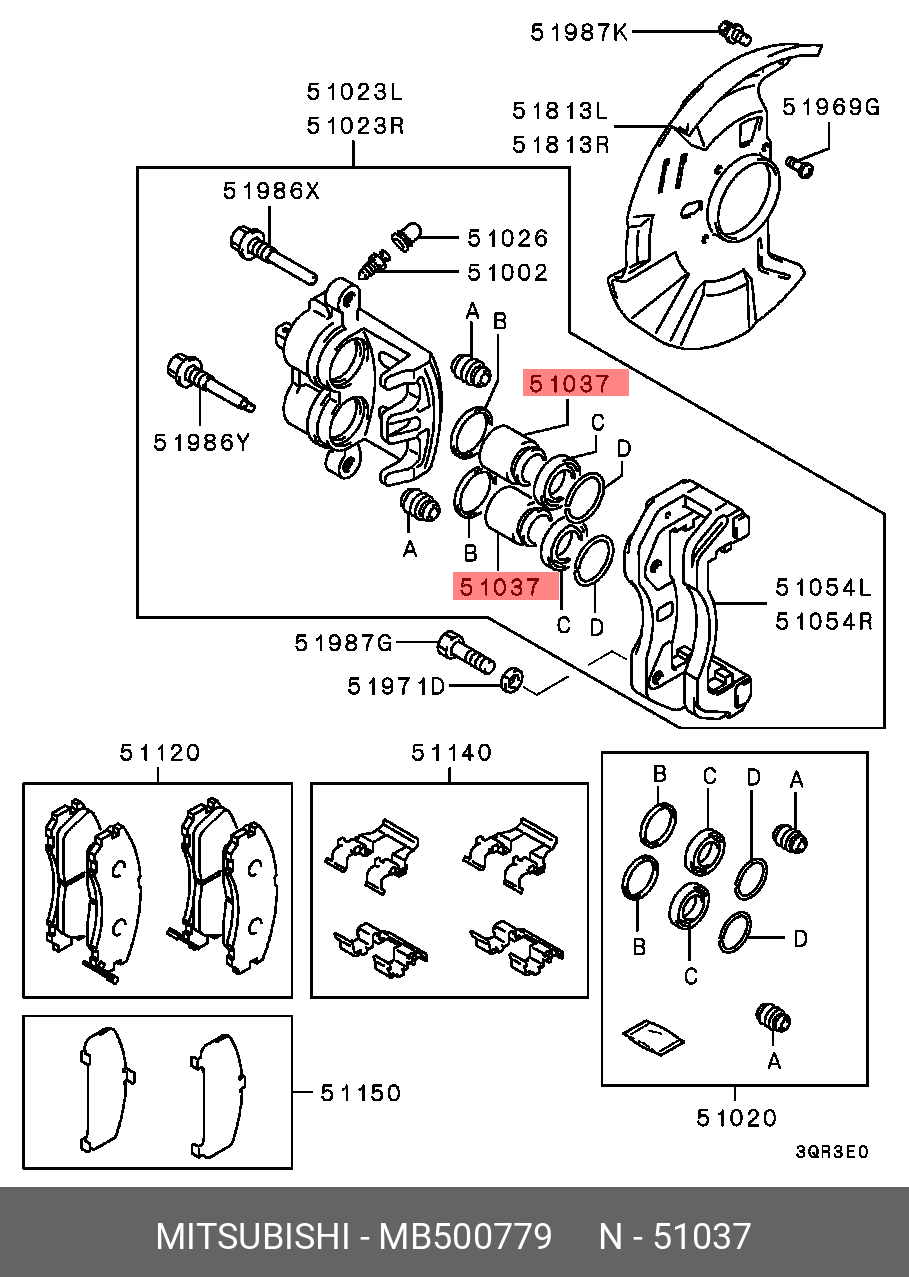 51987K

51023L
51023R

51813L
51813R

51969G

51986X

51026

51002

A

B

51037

C

D

51986Y

A

B

51037

C

D

51054L
51054R

51987G

51971D

51120

51140

B

C

D

A

B

C

D

A

51150

51020

3QR3E0

MITSUBISHI - MB500779     N - 51037