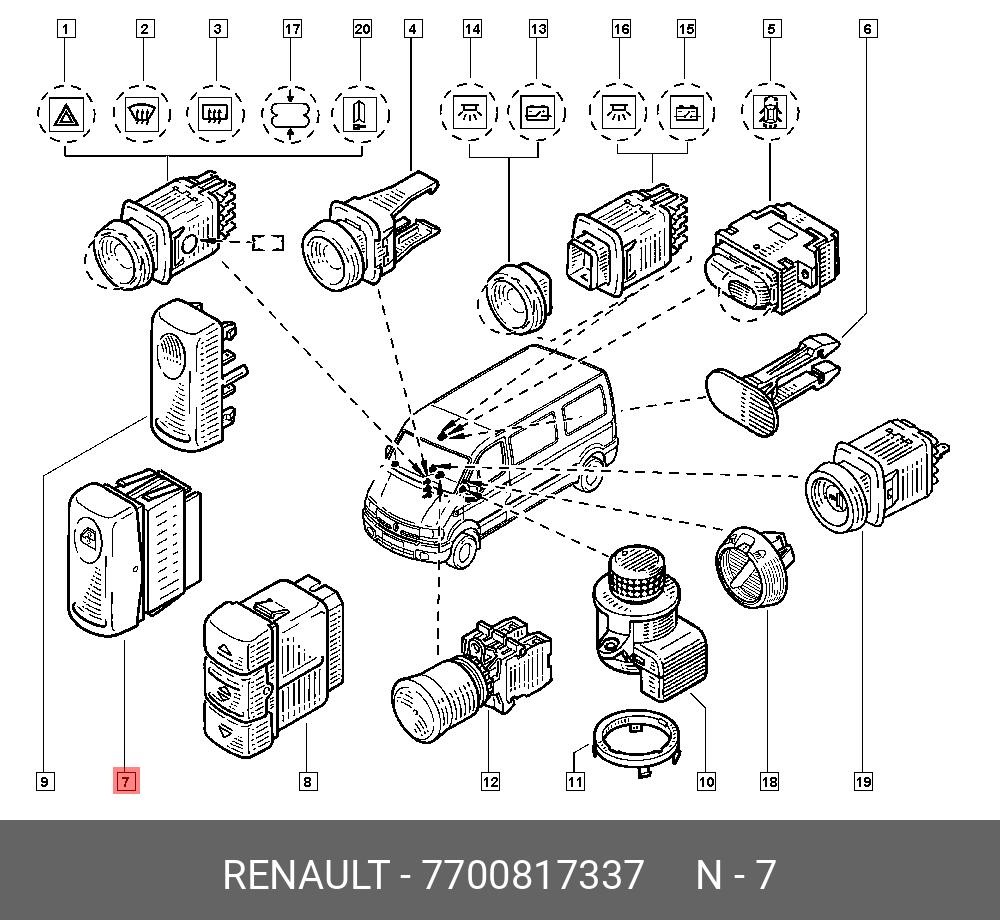 1
2
3
17
20
4
14
13
16
15
5
6
9
7
8
12
11
10
18
19

RENAULT - 7700817337 N - 7