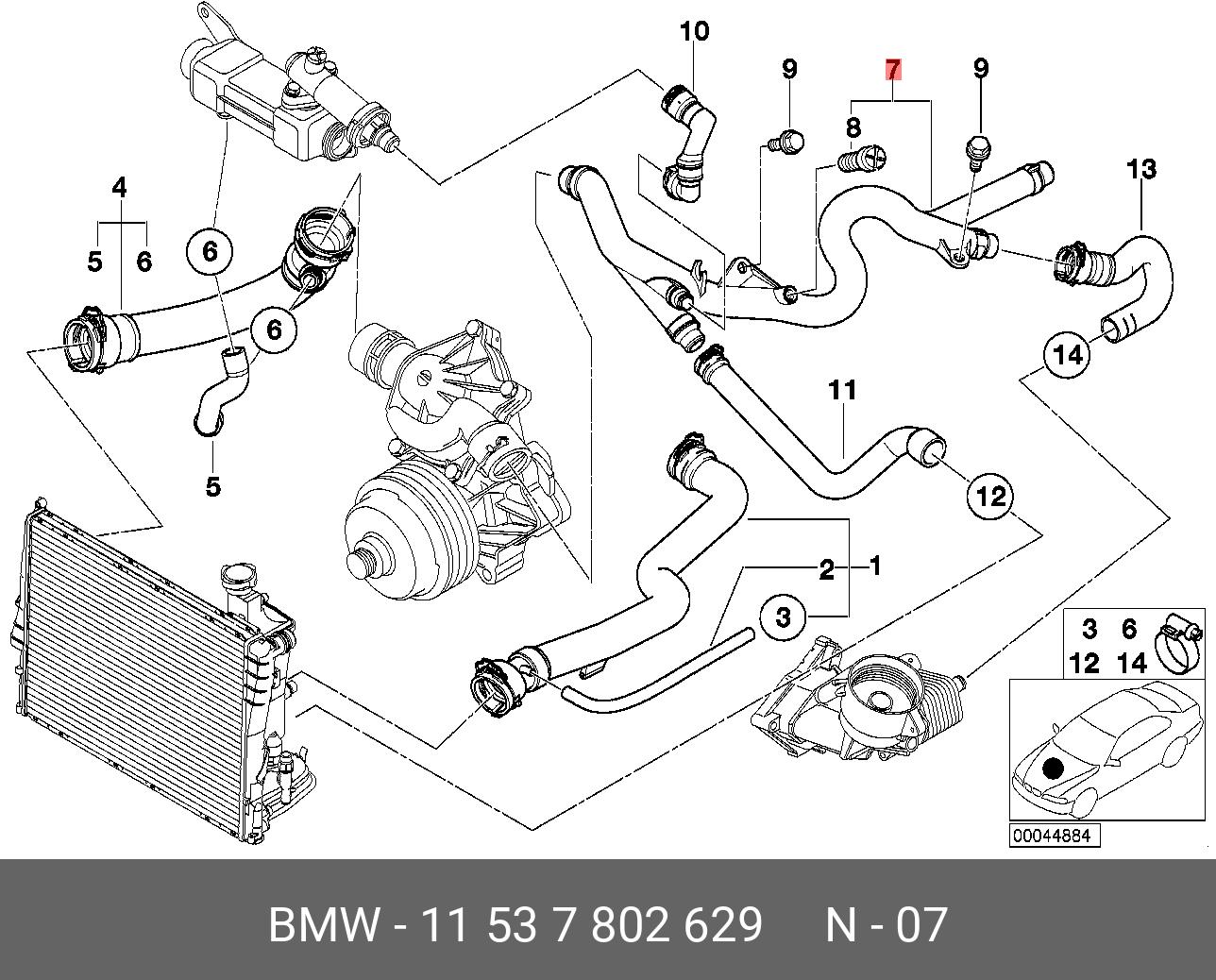 10
9
7
9
8
13
4
5
6
6
6
14
11
5
12
2
1
3
3 6
12 14
00044884

BMW - 11 53 7 802 629 N - 07