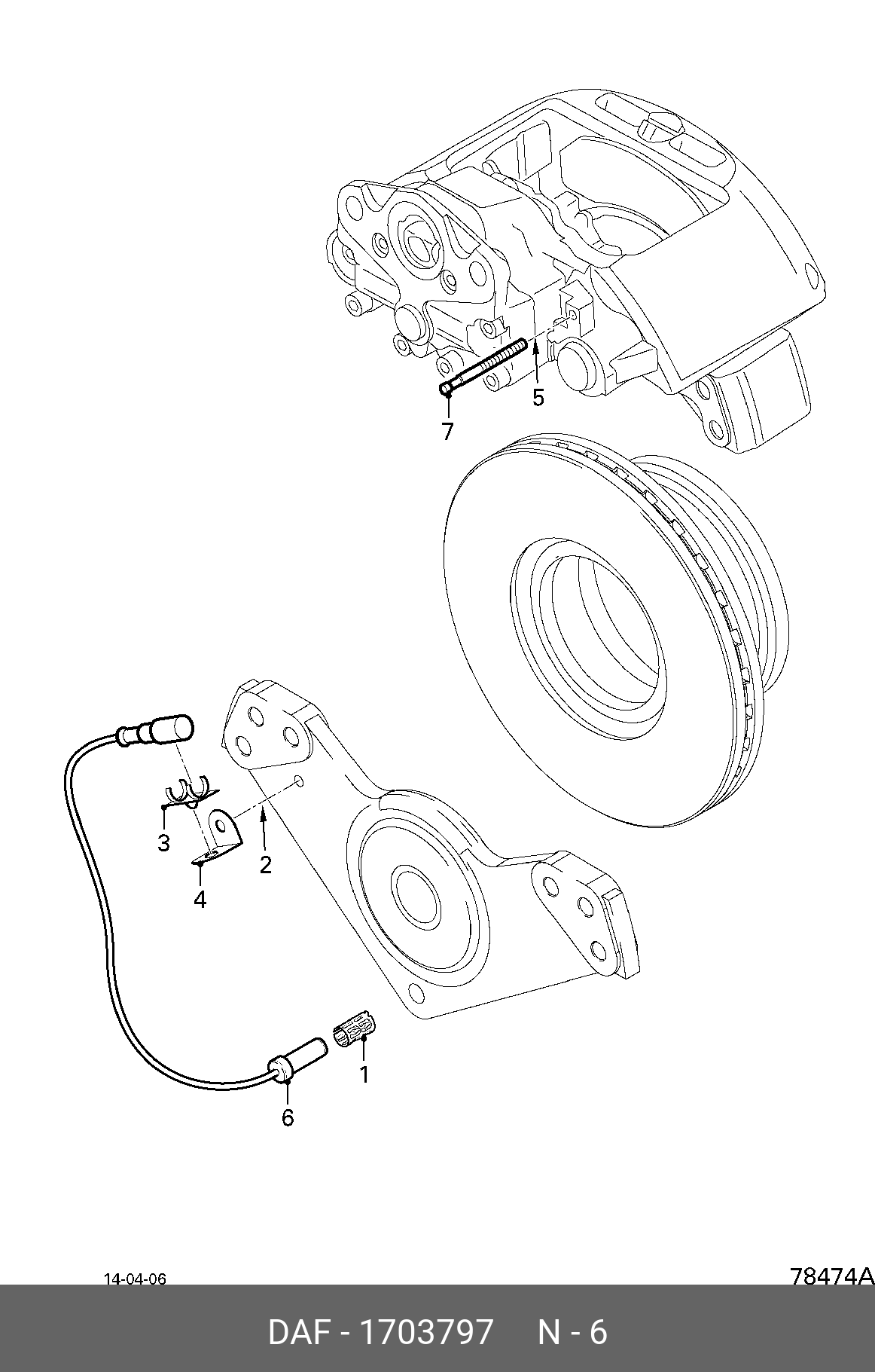 5
7
3
2
4
1
6
14-04-06
78474A
DAF - 1703797 N - 6