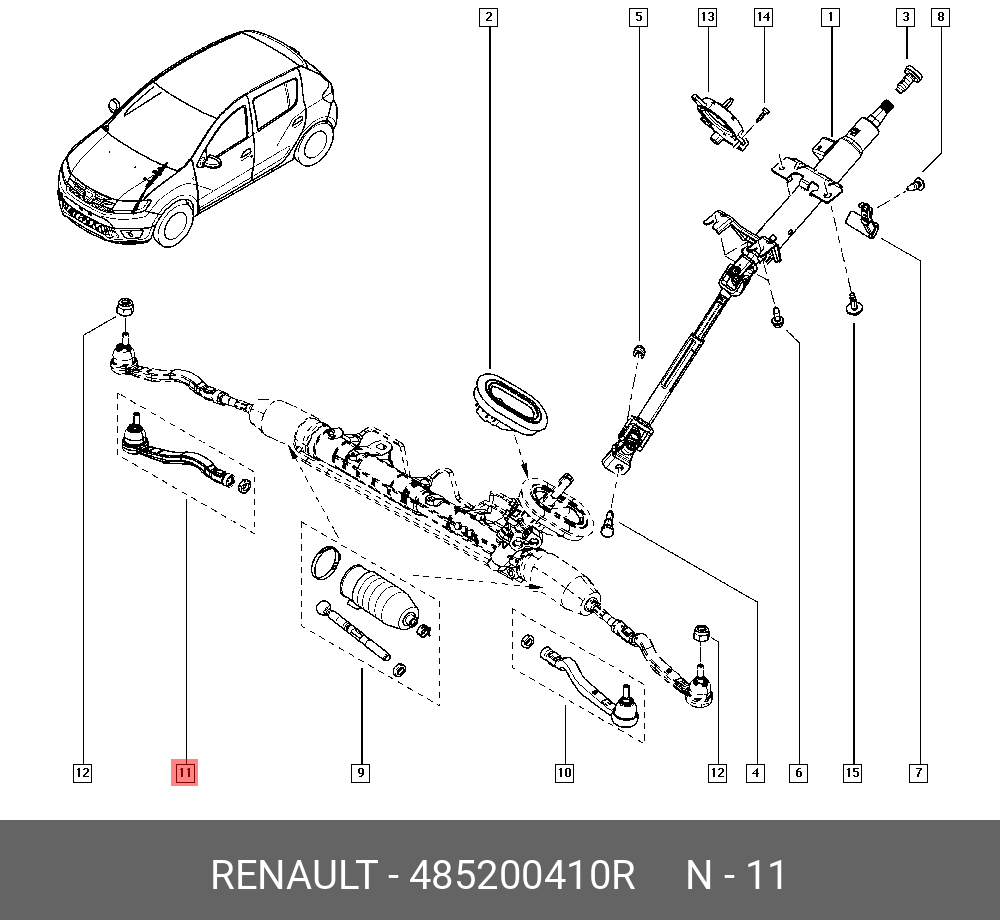 2
5
13
14
1
3
8
12
11
9
10
12
4
6
15
7

RENAULT - 485200410R N - 11