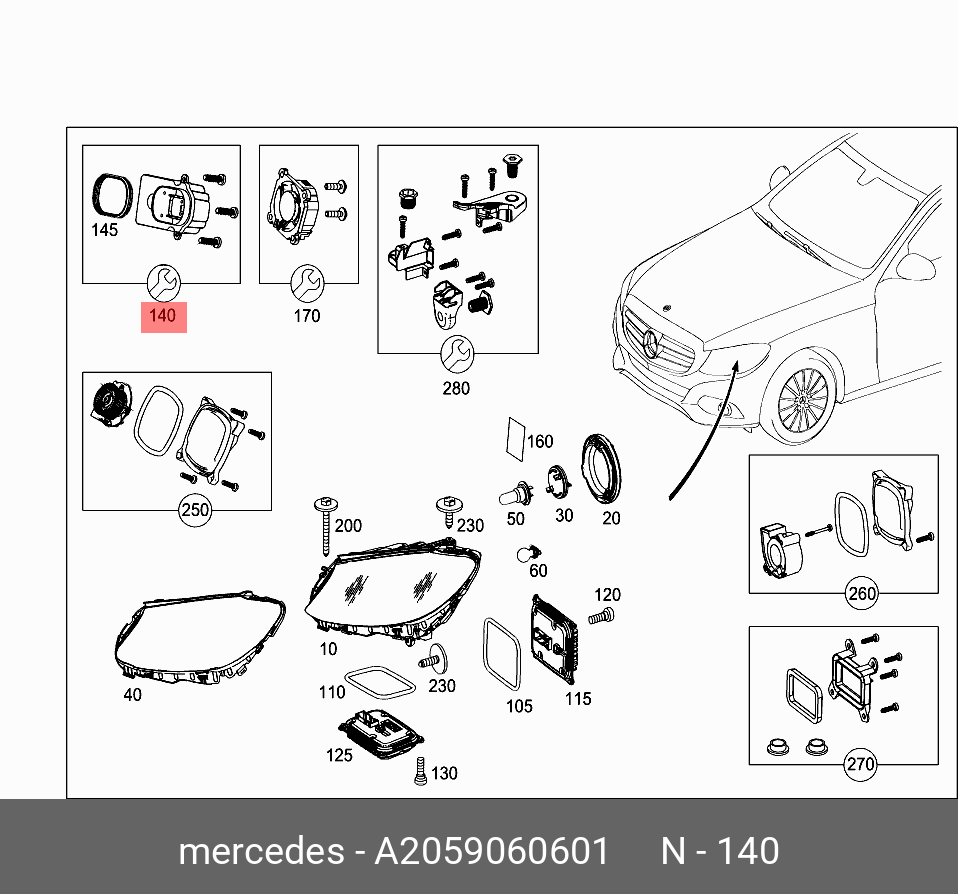 145
140
170
280
250
160
200
230
50
30
20
60
120
10
40
110
230
105
115
125
130
260
270

mercedes - A2059060601 N - 140