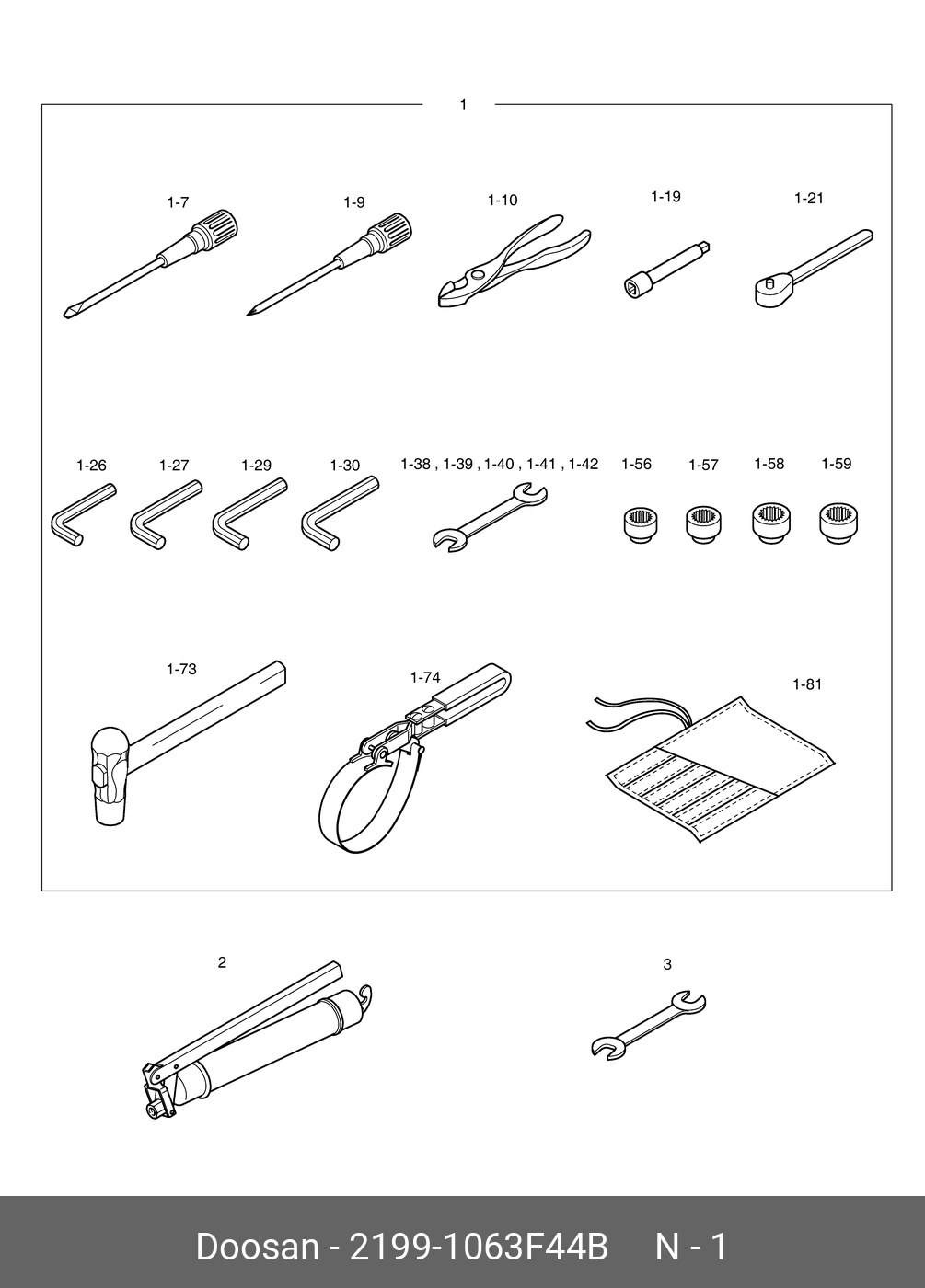 1

1-7

1-9

1-10

1-19

1-21

1-26

1-27

1-29

1-30

1-38 , 1-39 , 1-40 , 1-41 , 1-42

1-56

1-57

1-58

1-59

1-73

1-74

1-81

2

3

Doosan - 2199-1063F44B N - 1