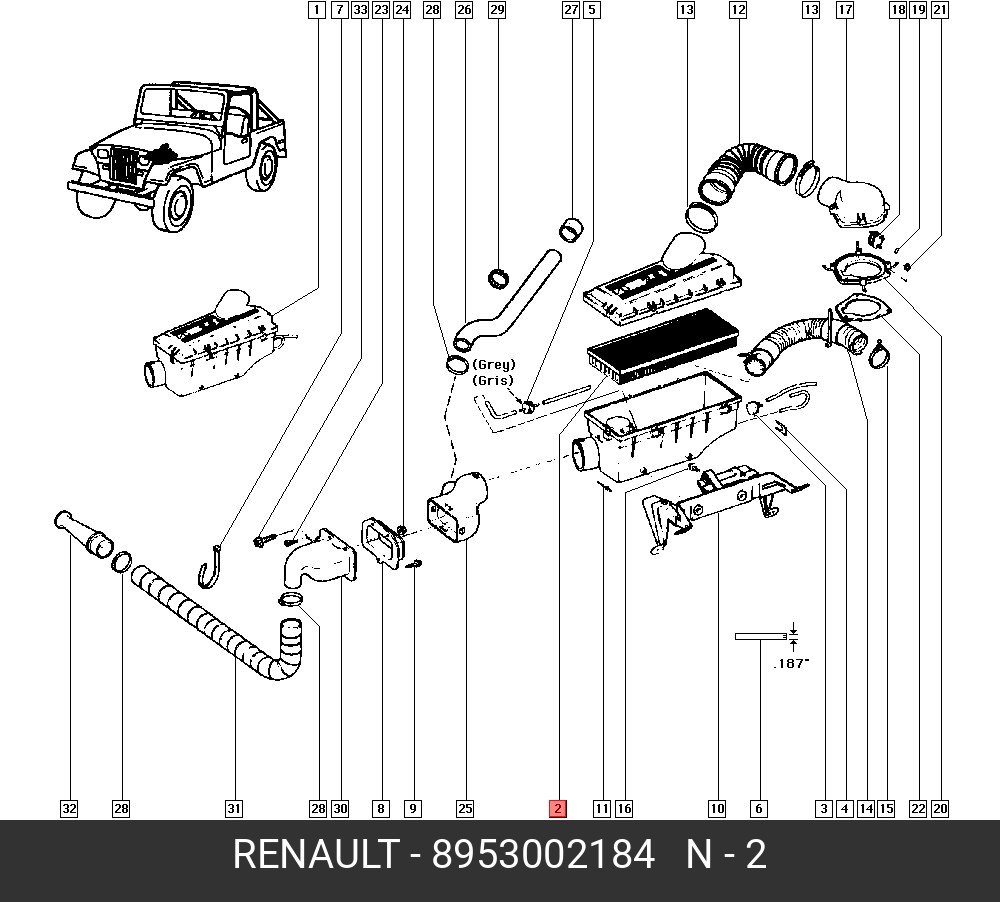 1 7 33 23 24 28 26 29 27 5 13 12 13 17 18 19 21

(Grey)
(Gris)

.187"

32 28 31 28 30 8 9 25 2 11 16 10 6 3 4 14 15 22 20

RENAULT - 8953002184 N - 2