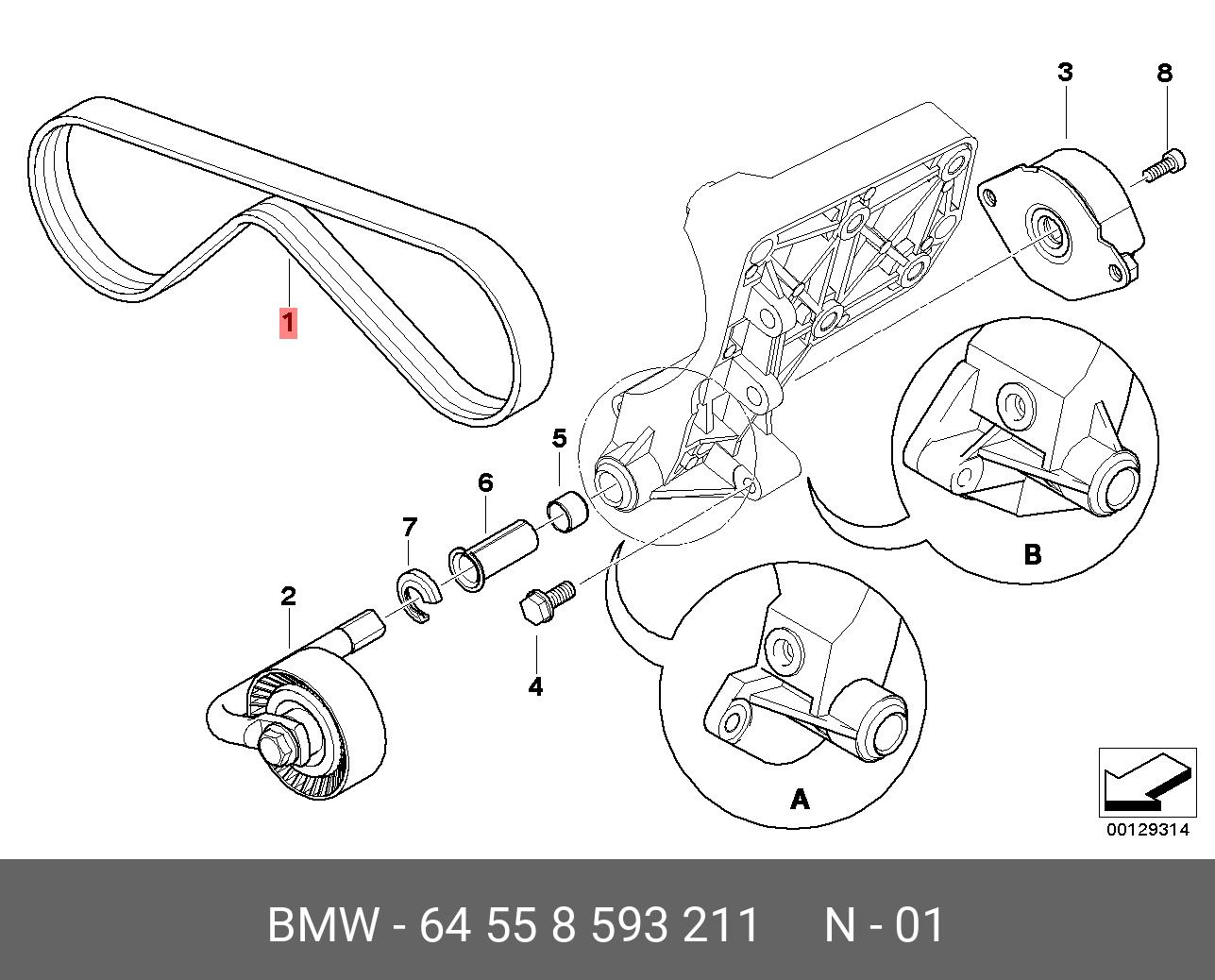 3
8
1
5
6
7
2
4
B
A
00129314

BMW - 64 55 8 593 211     N - 01