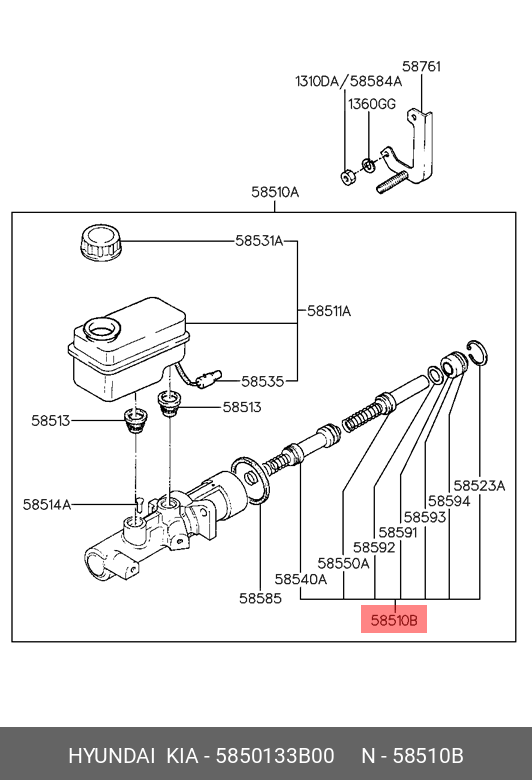 58761
1310DA/58584A
1360GG
58510A
58531A
58511A
58535
58513
58513
58514A
58523A
58594
58593
58591
58592
58550A
58540A
58585
58510B

HYUNDAI KIA - 5850133B00 N - 58510B