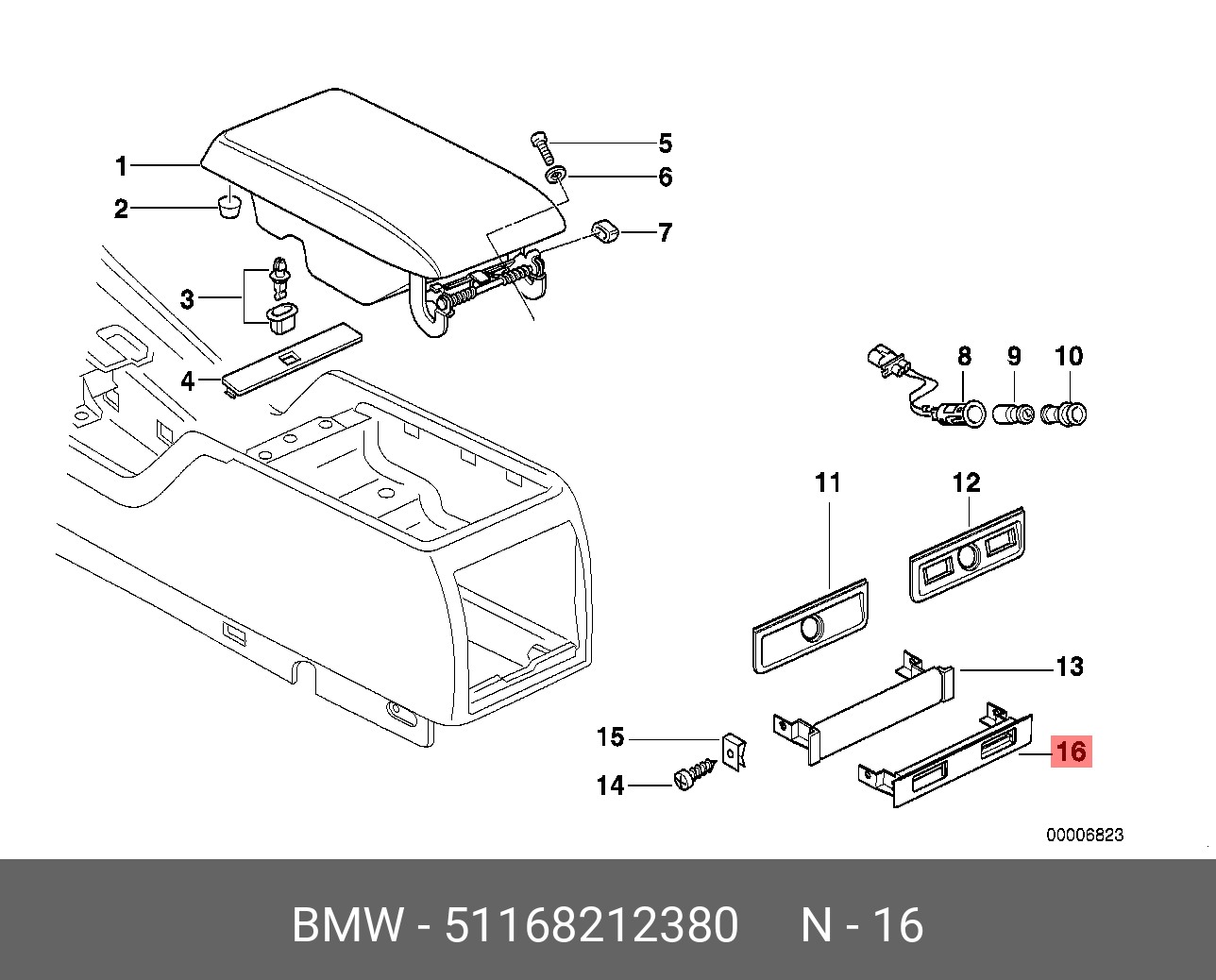 1
2
3
4
5
6
7
8
9
10
11
12
13
15
14
16
00006823

BMW - 51168212380 N - 16