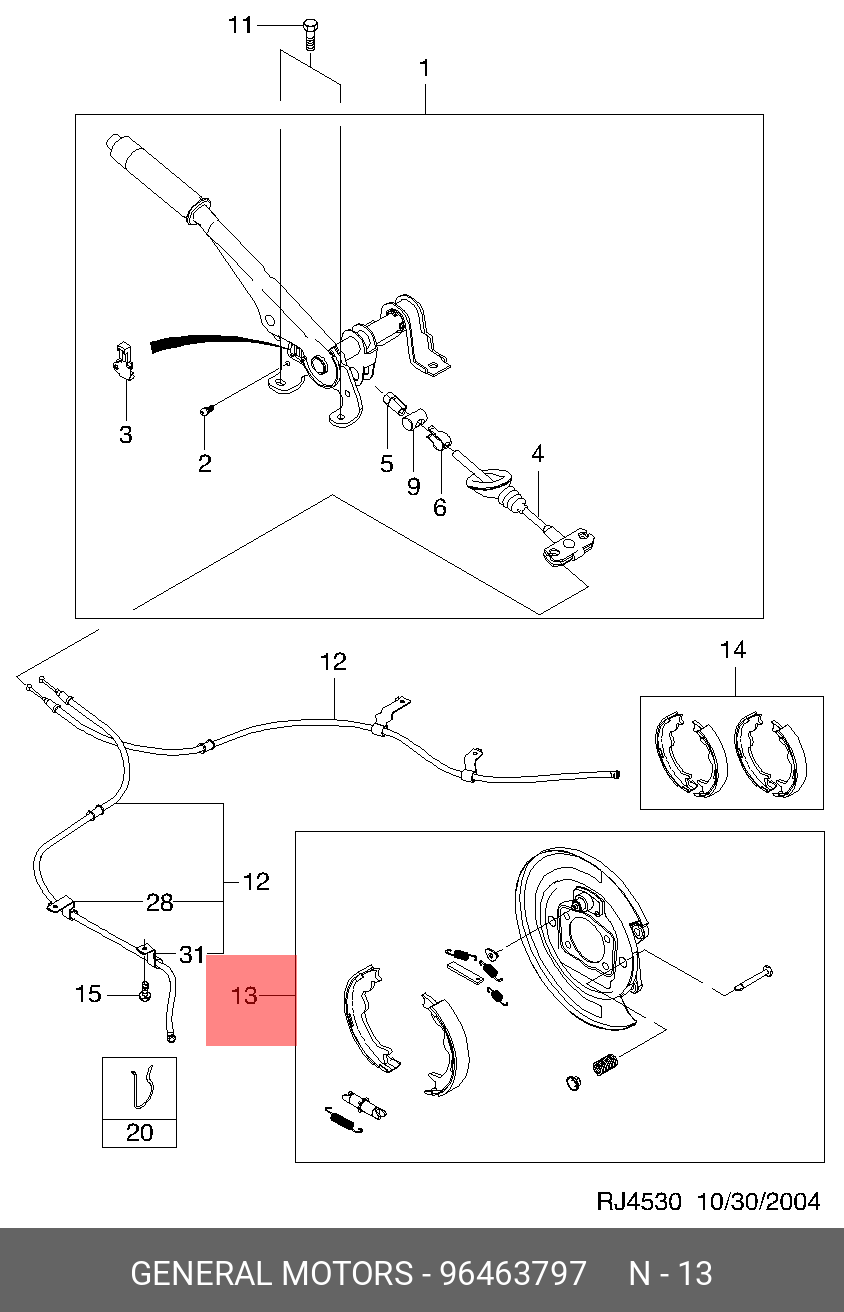 11
1
3
2
5
9
6
4
12
14
12
28
31
15
13
20
RJ4530 10/30/2004
GENERAL MOTORS - 96463797 N - 13