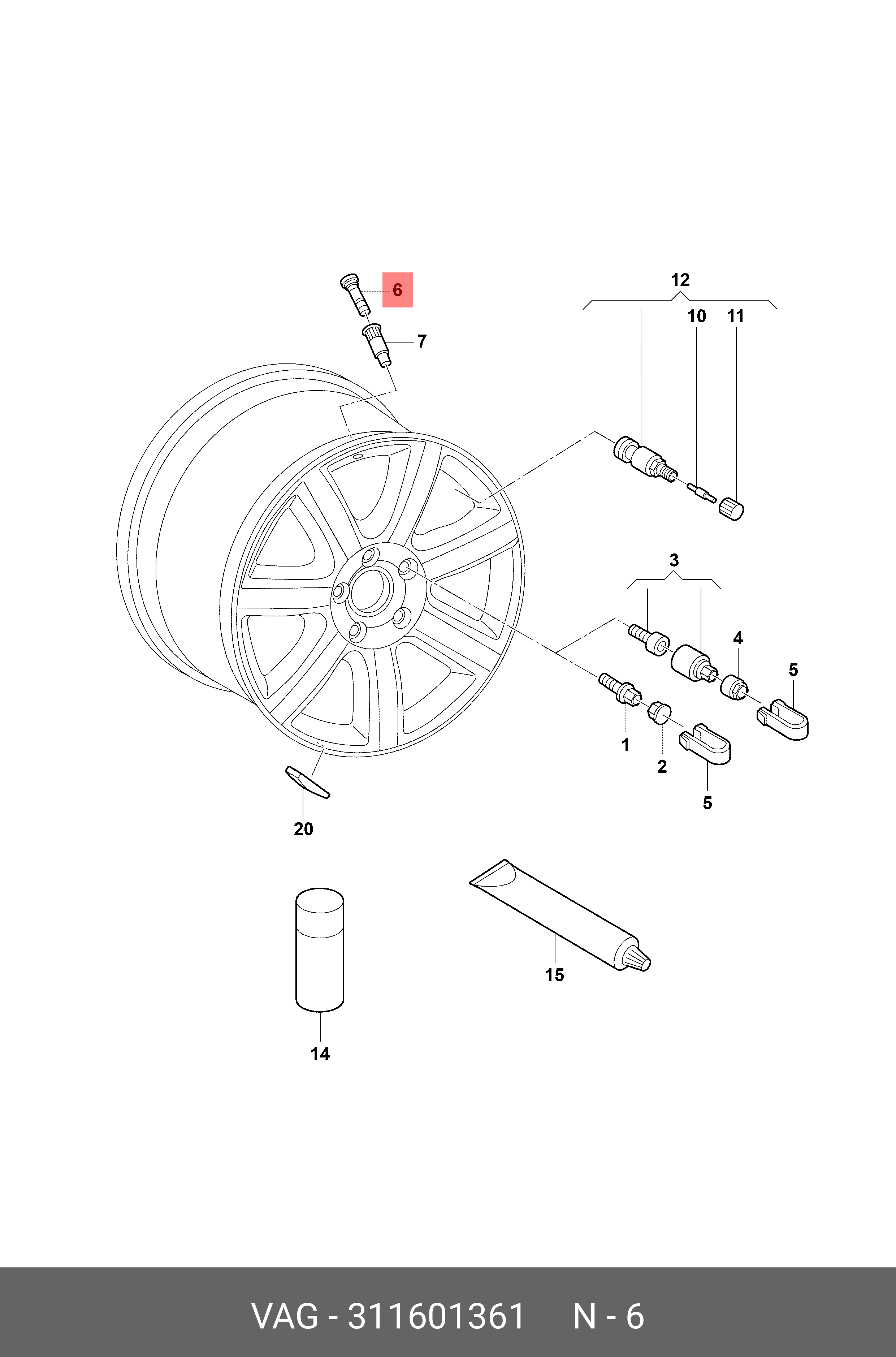 6
7
12
10
11
3
4
5
1
2
5
20
14
15

VAG - 311601361 N - 6