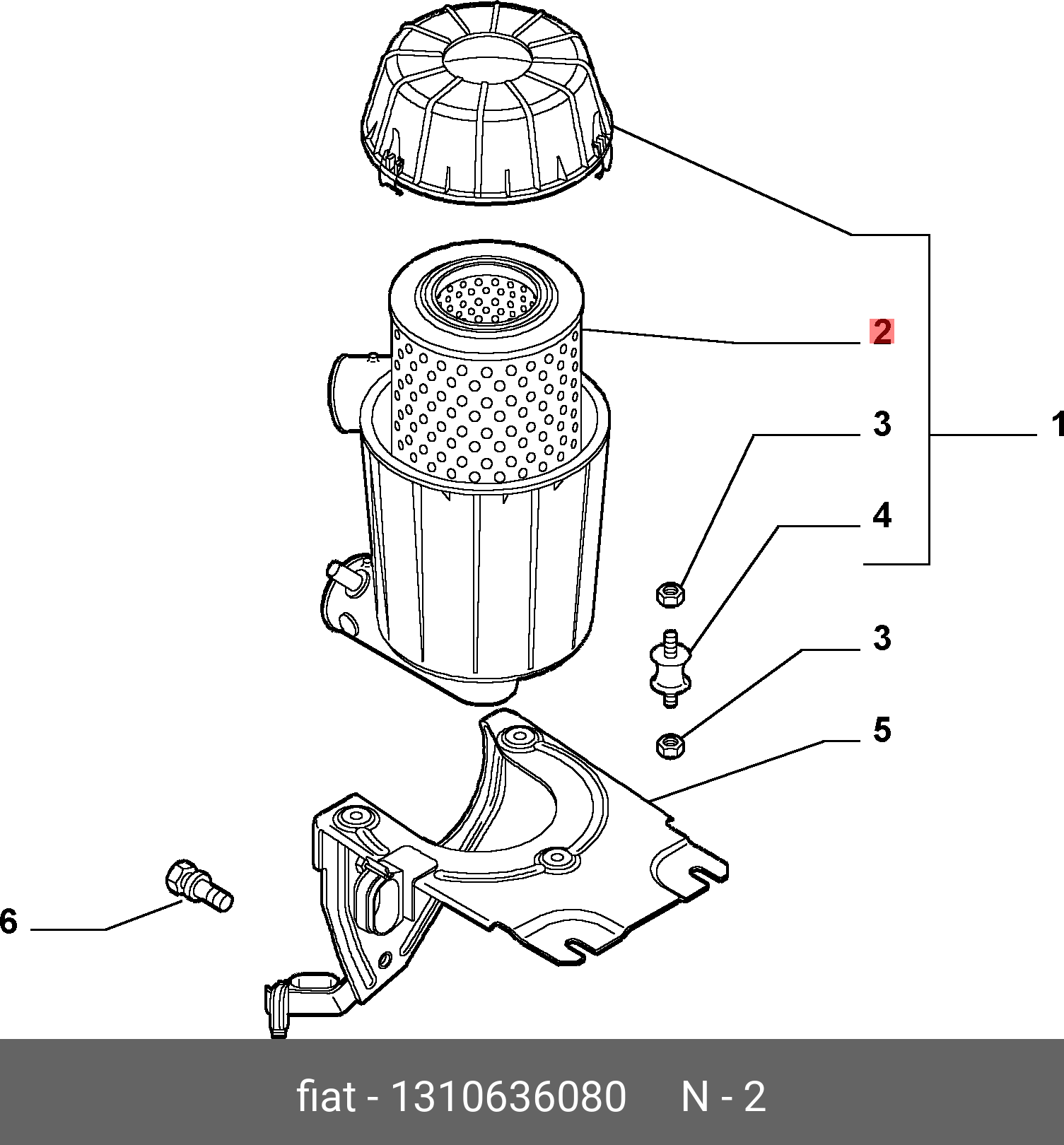 2
3
1
4
3
5
6

fiat - 1310636080 N - 2