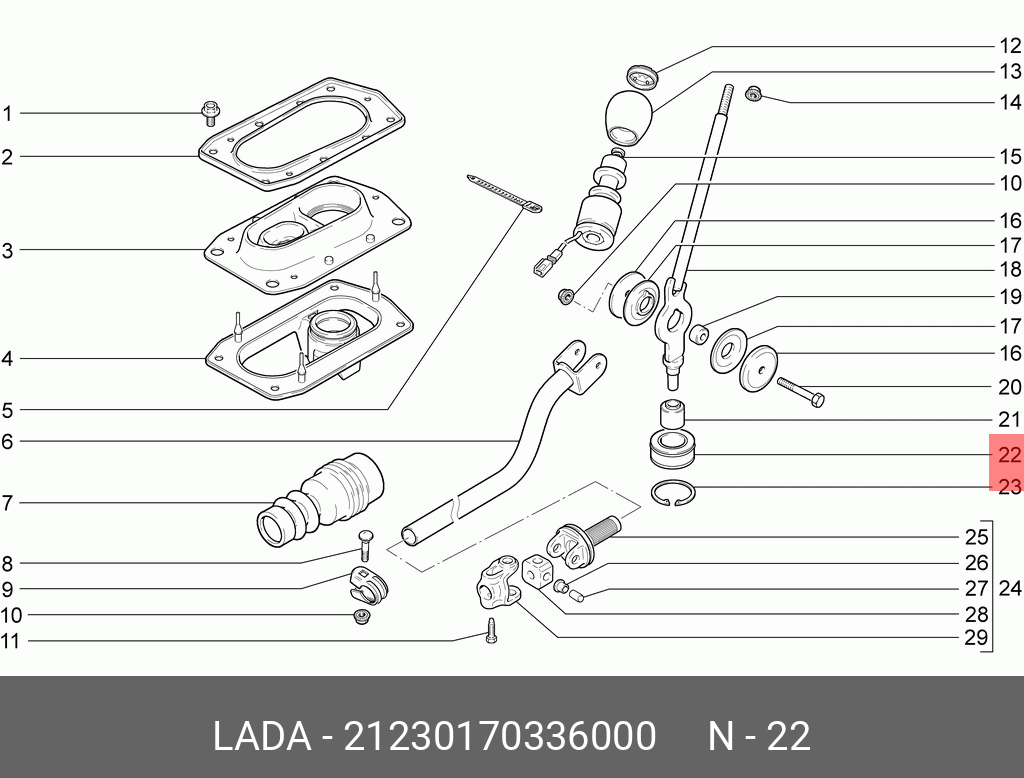 1
2
3
4
5
6
7
8
9
10
11

12
13
14
15
10
16
17
18
19
17
16
20
21
22
23
25
26
27
28
29
24

LADA - 21230170336000 N - 22