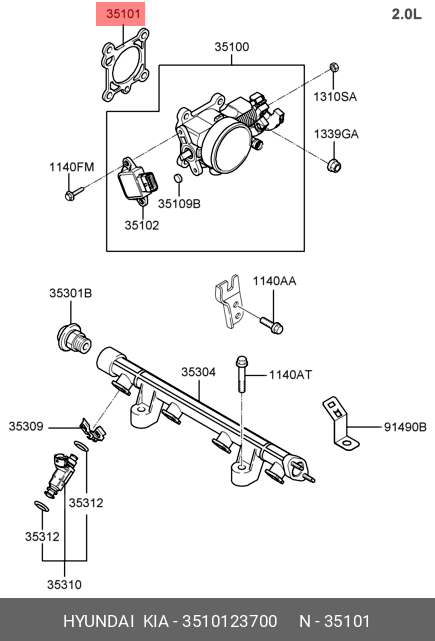 35101

2.0L

35100

1310SA

1339GA

1140FM

35109B

35102

35301B

1140AA

35304

1140AT

35309

91490B

35312

35312

35310

HYUNDAI KIA - 3510123700 N - 35101