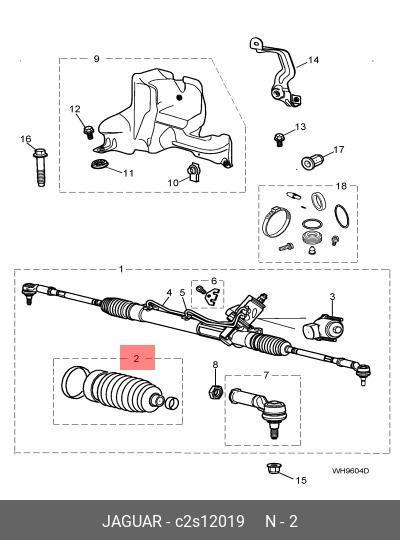 9
14
12
13
16
17
11
10
18
1
6
4
5
3
2
8
7
15
WH9604D

JAGUAR - c2s12019     N - 2