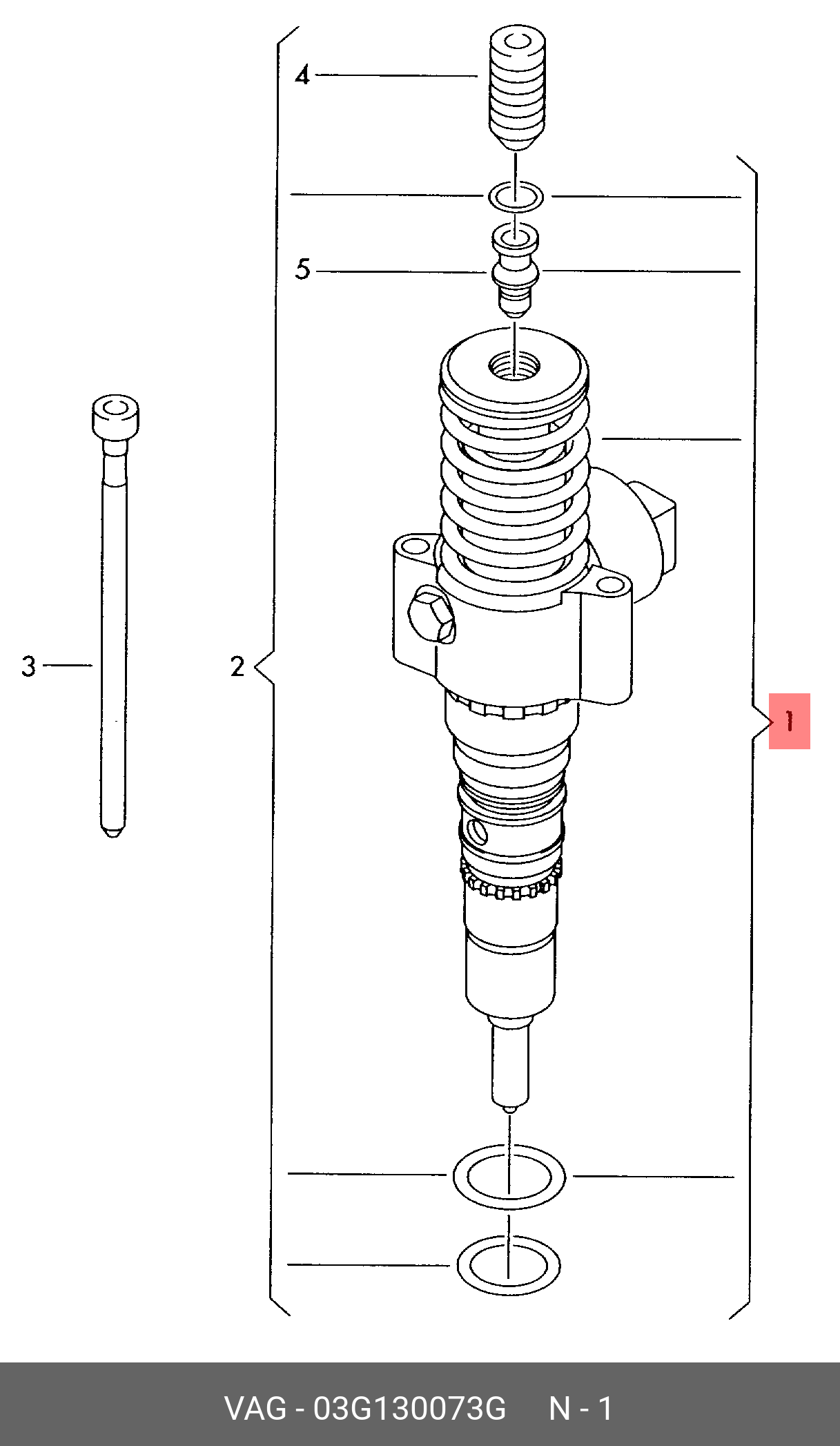 4
5
3
2
1
VAG - 03G130073G N - 1