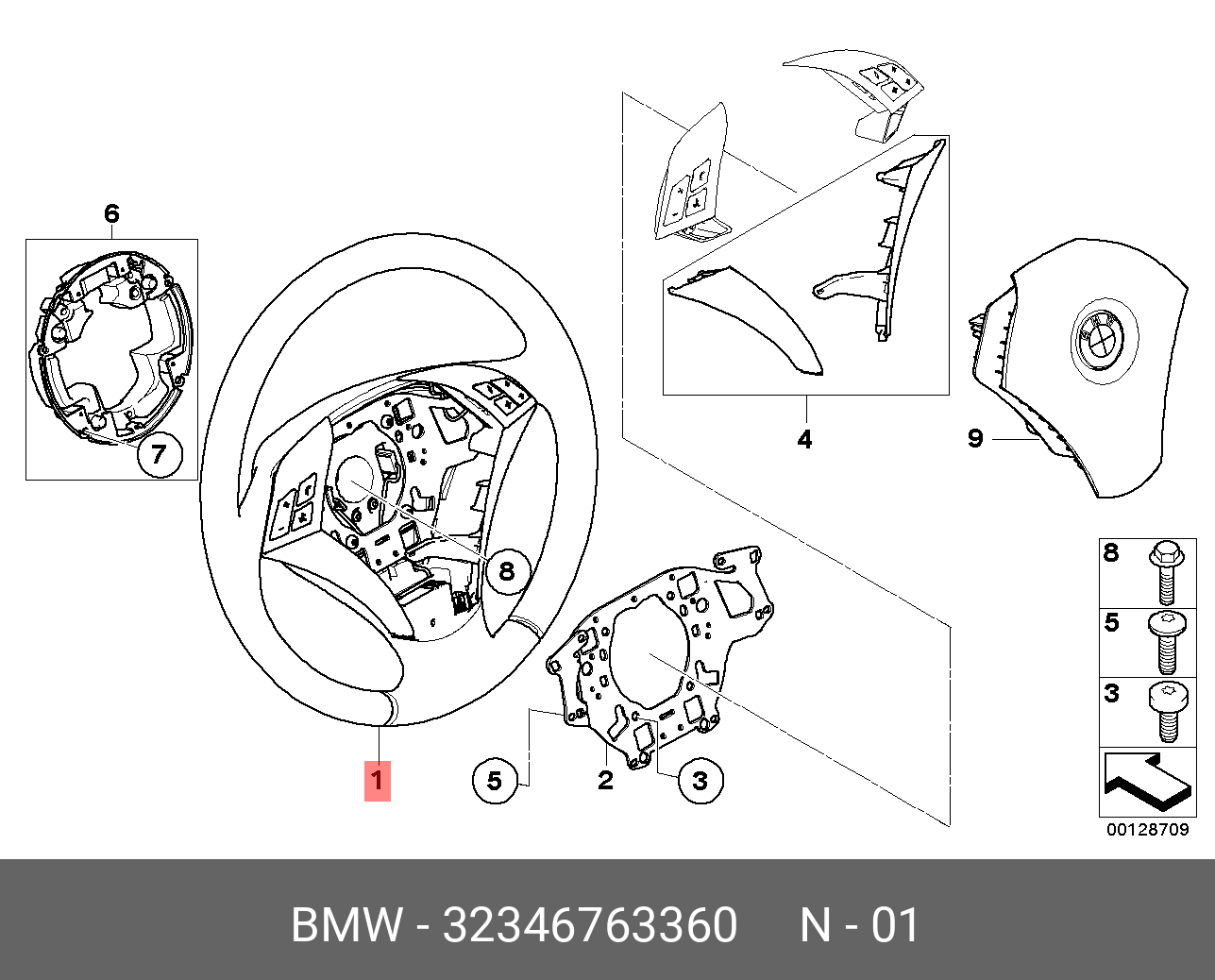 6
7
8
4
9
1
5
2
3
8
5
3
00128709

BMW - 32346763360 N - 01