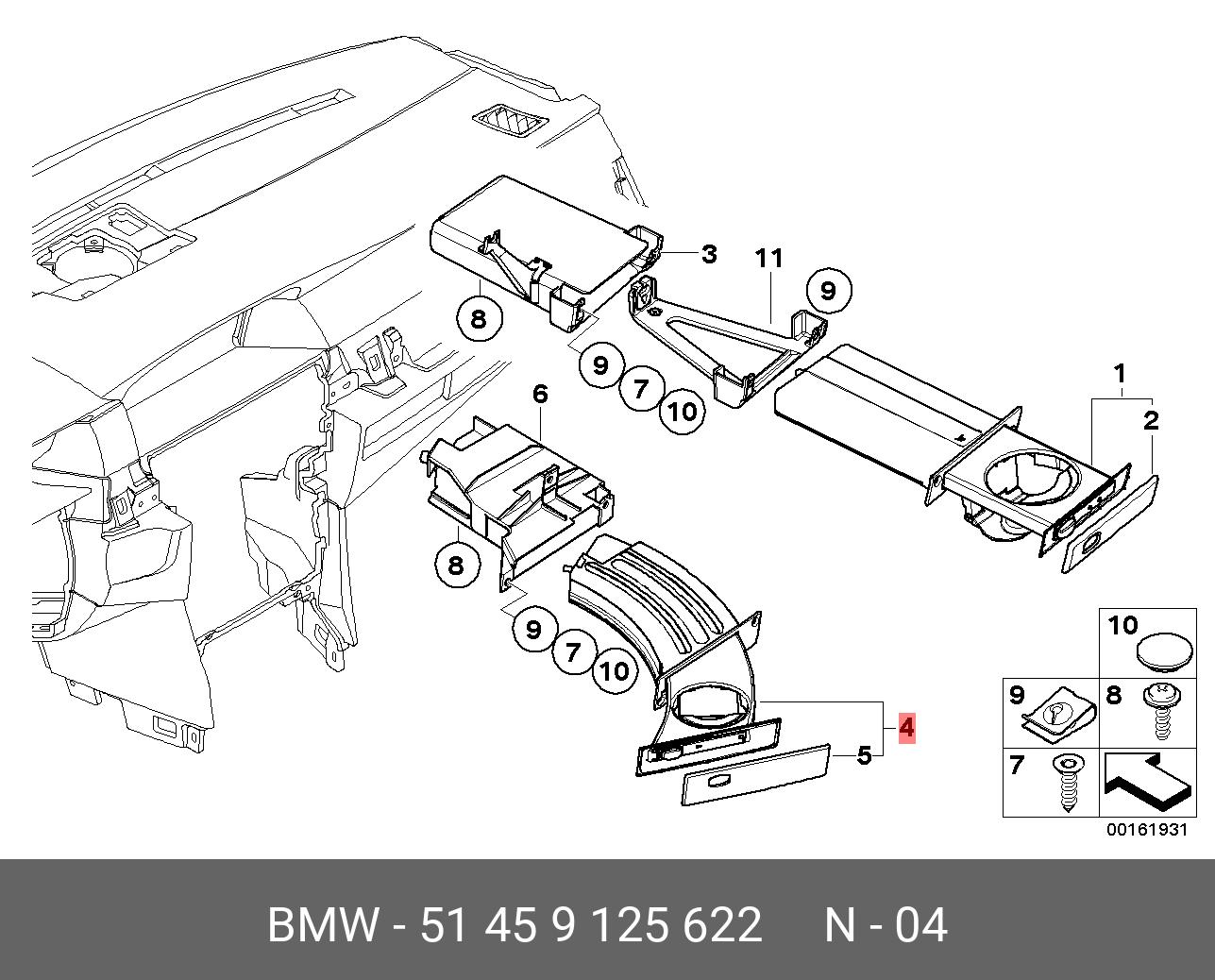 3
11
9
8
9
7
10
1
2
6
8
9
7
10
4
5
10
9
8
7
00161931

BMW - 51 45 9 125 622 N - 04