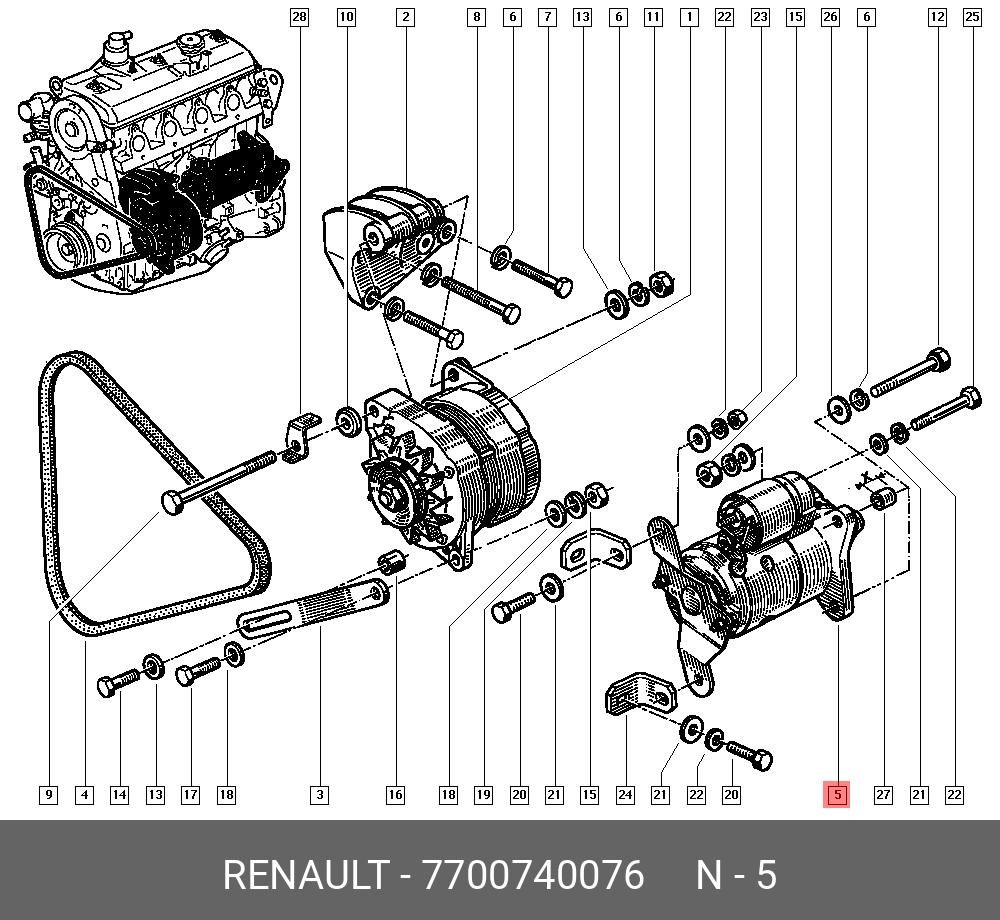 28 10 2 8 6 7 13 6 11 1 22 23 15 26 6 12 25

9 4 14 13 17 18 3 16 18 19 20 21 15 24 21 22 20 5 27 21 22

RENAULT - 7700740076 N - 5