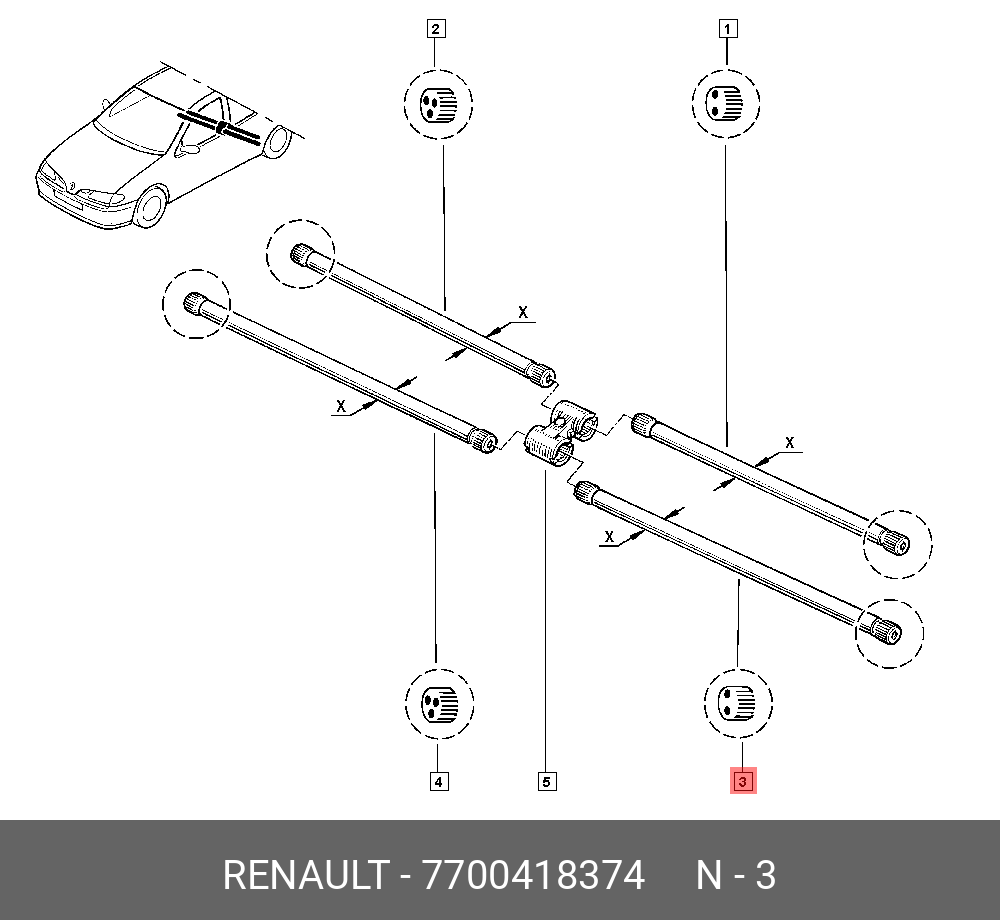 2
1
X
X
X
X
4
5
3

RENAULT - 7700418374 N - 3