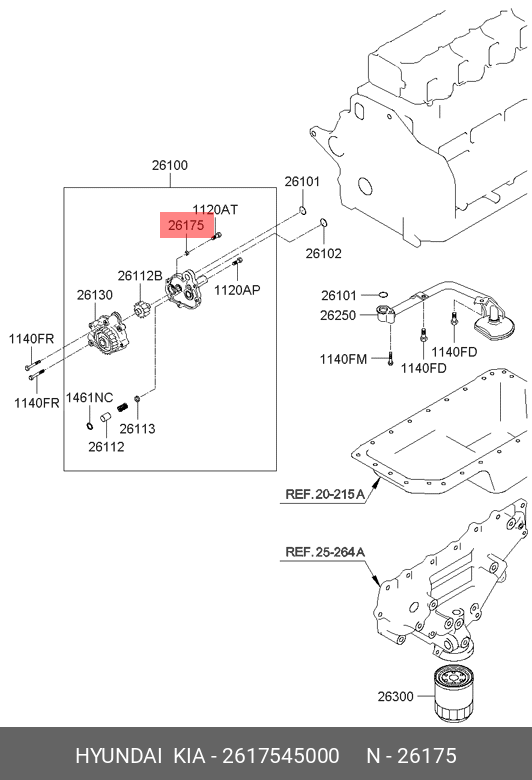 26100
26101
1120AT
26175
26102
26112B
1120AP
26130
1140FR
1140FR
1461NC
26113
26112
26101
26250
1140FM
1140FD
1140FD
REF.20-215A
REF.25-264A
26300

HYUNDAI KIA - 2617545000 N - 26175