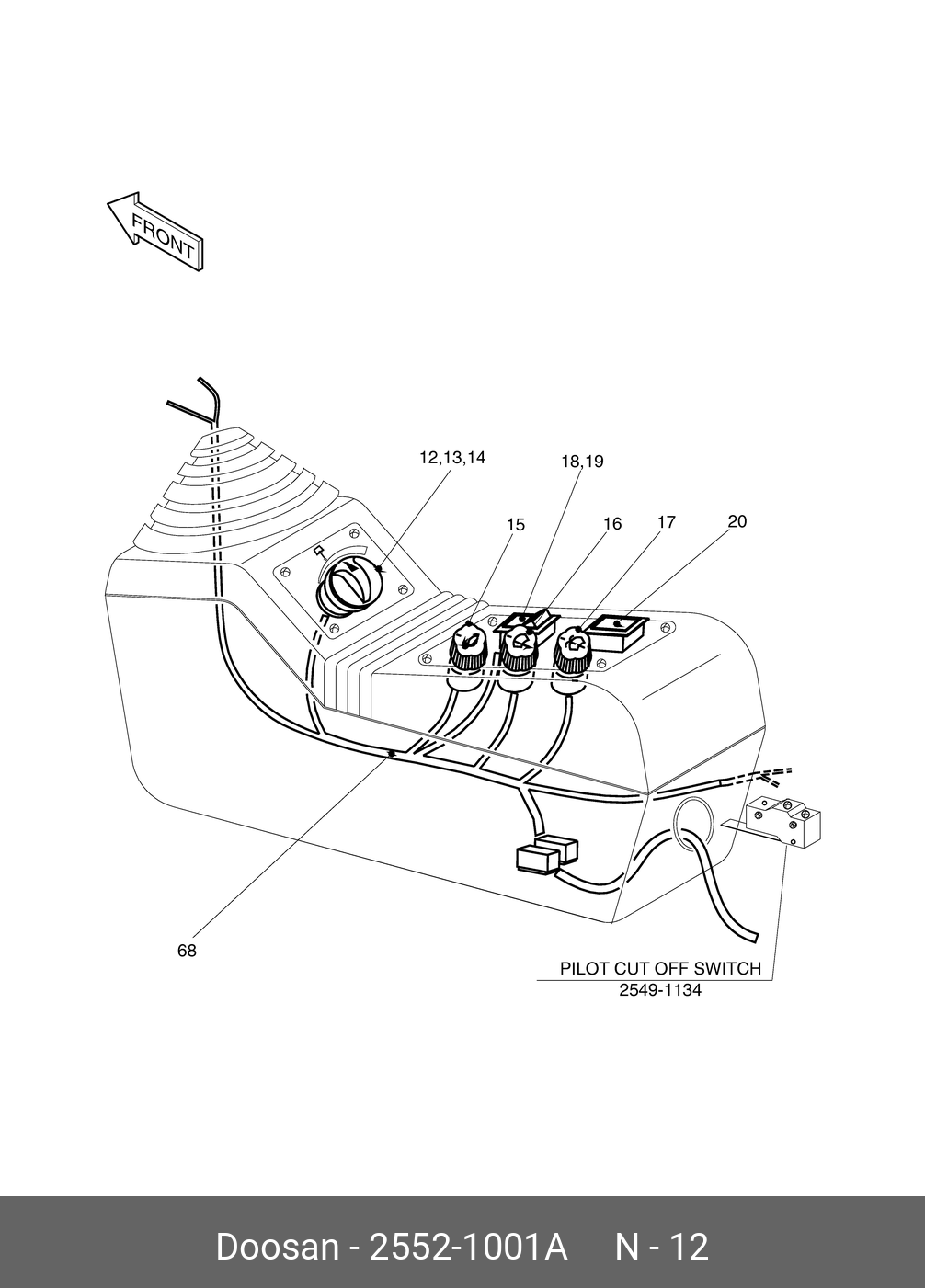 FRONT

12,13,14

18,19

15

16

17

20

68

PILOT CUT OFF SWITCH
2549-1134

Doosan - 2552-1001A N - 12