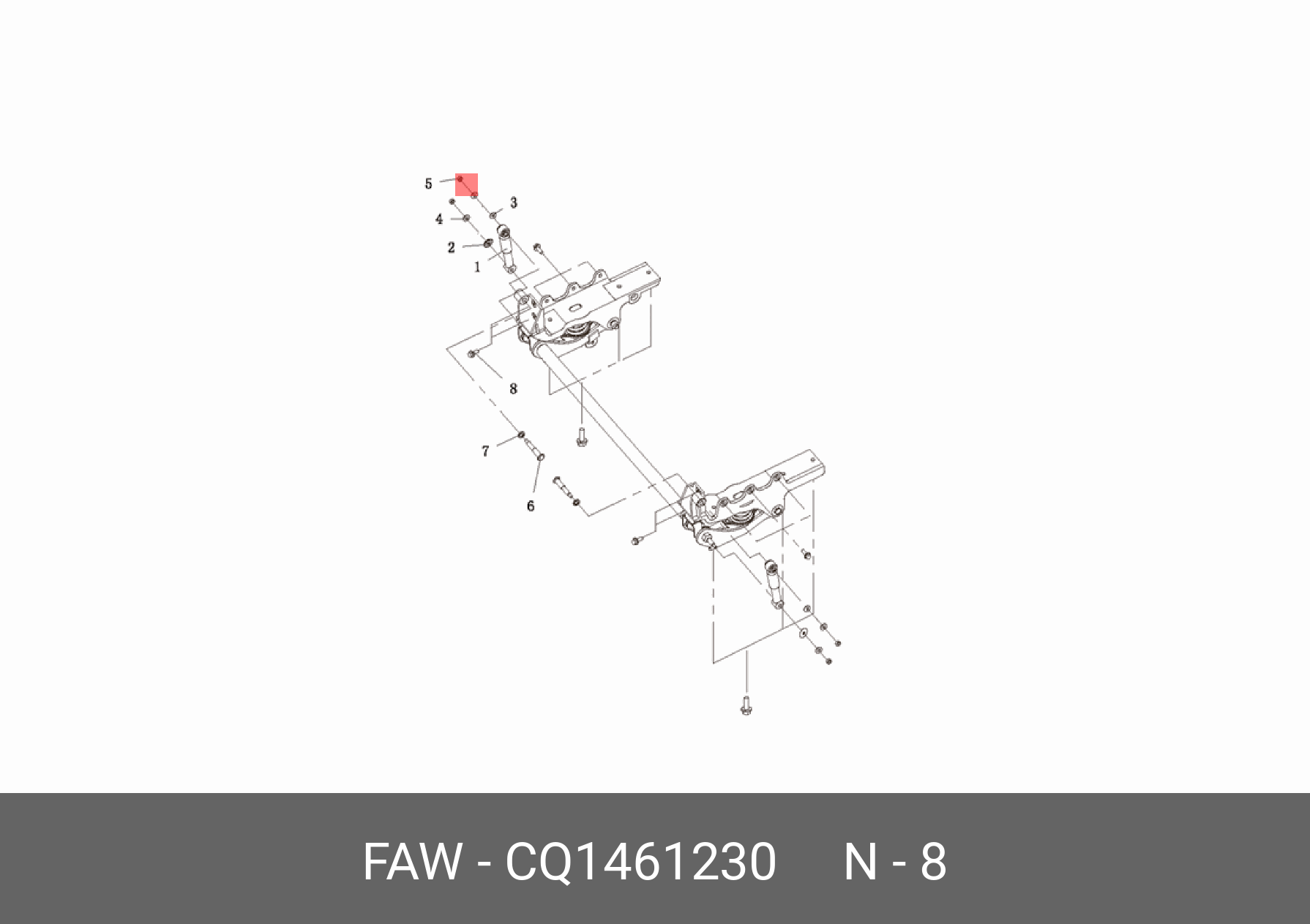 5
3
4
2
1
8
7
6

FAW - CQ1461230     N - 8