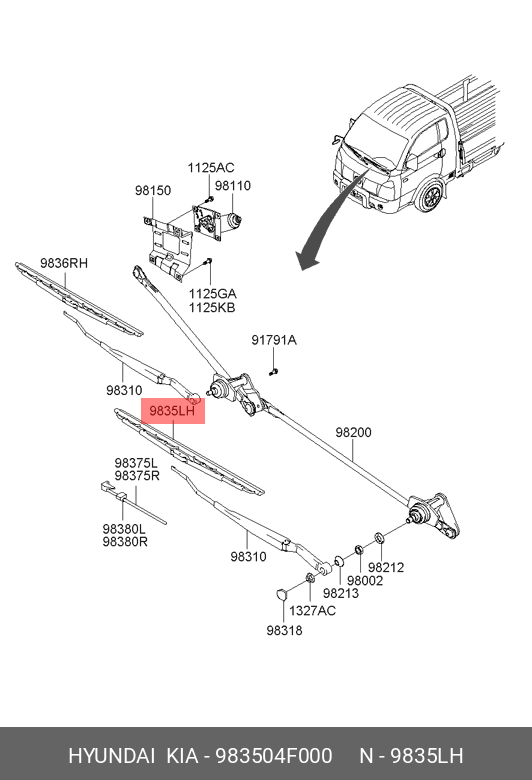 1125AC
98150
98110
9836RH
1125GA
1125KB
91791A
98310
9835LH
98200
98375L
98375R
98380L
98380R
98310
98212
98002
98213
1327AC
98318

HYUNDAI KIA - 983504F000 N - 9835LH