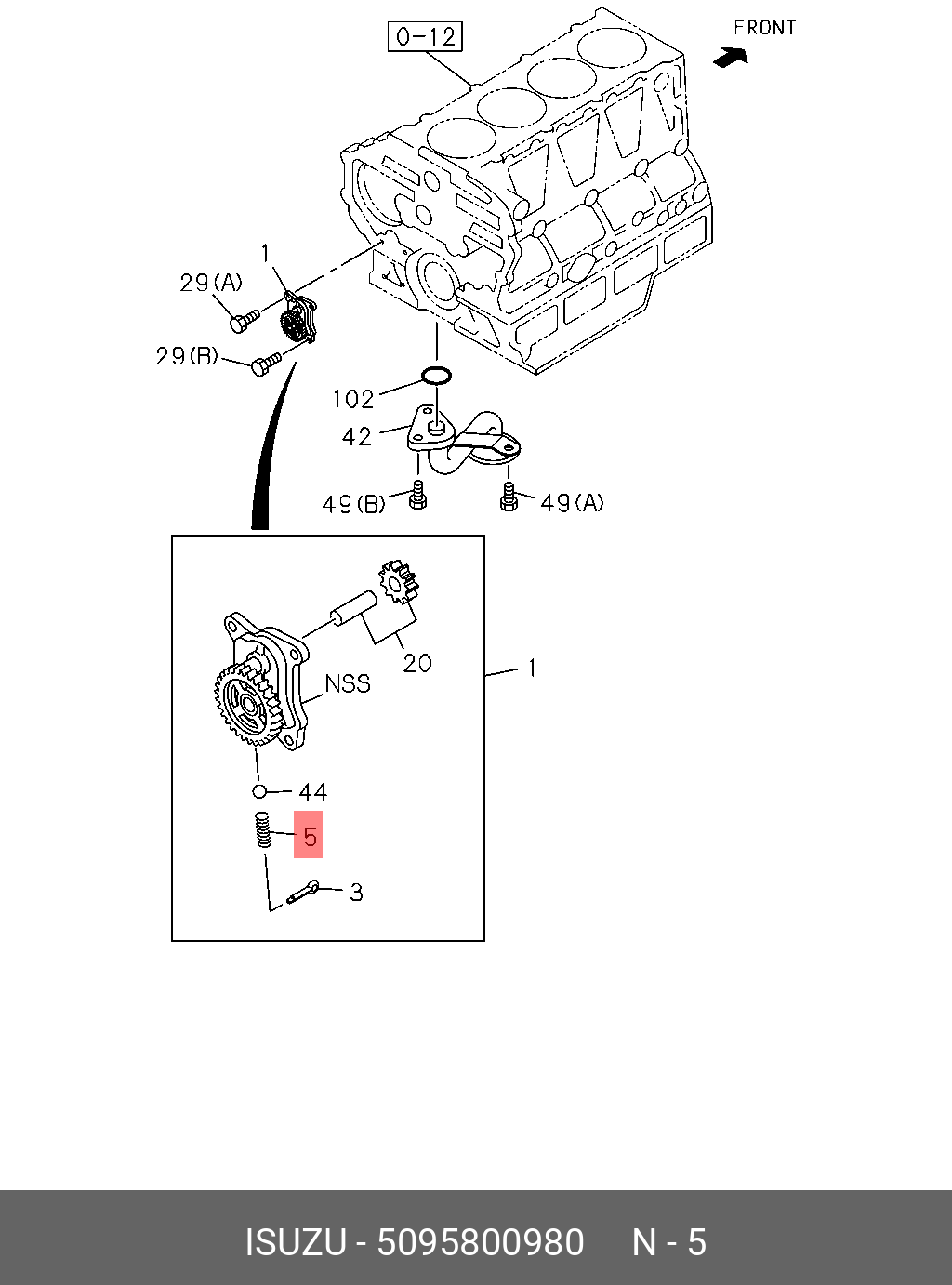 0-12

FRONT

1

29(A)

29(B)

102

42

49(B)

49(A)

20

NSS

1

44

5

3

ISUZU - 5095800980 N - 5