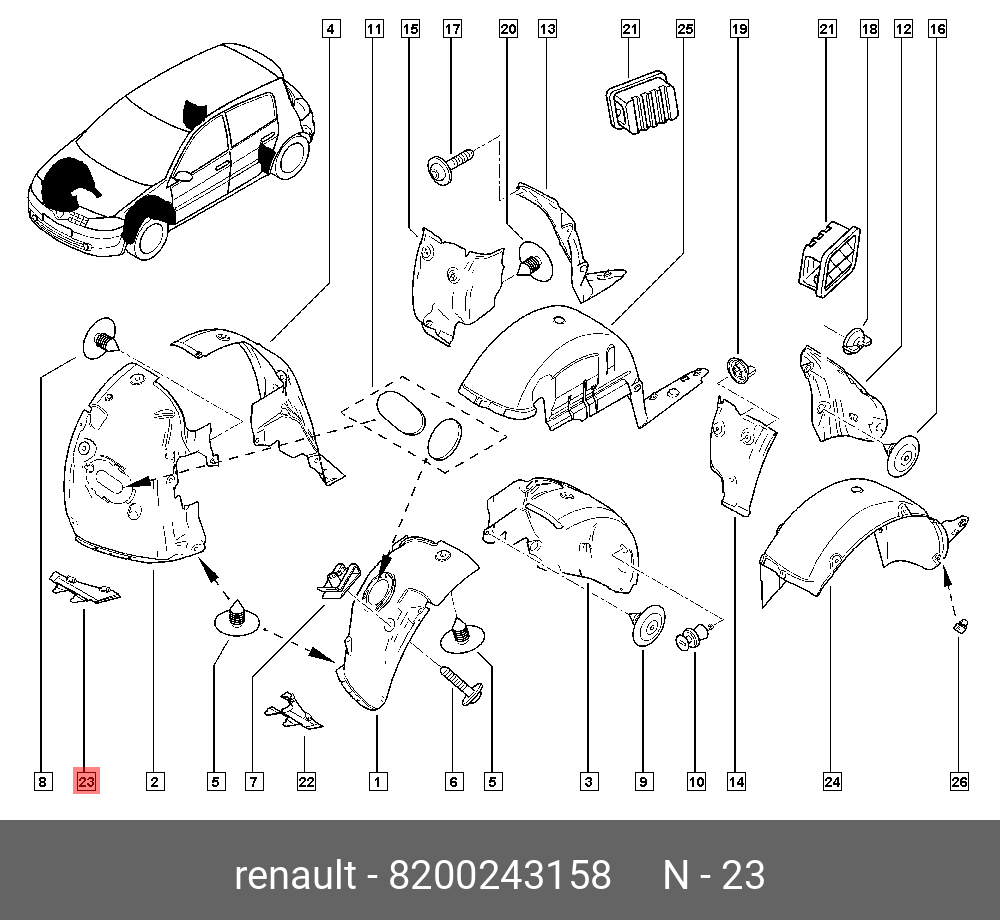 4 11 15 17 20 13 21 25 19 21 18 12 16

8 23 2 5 7 22 1 6 5 3 9 10 14 24 26

renault - 8200243158 N - 23