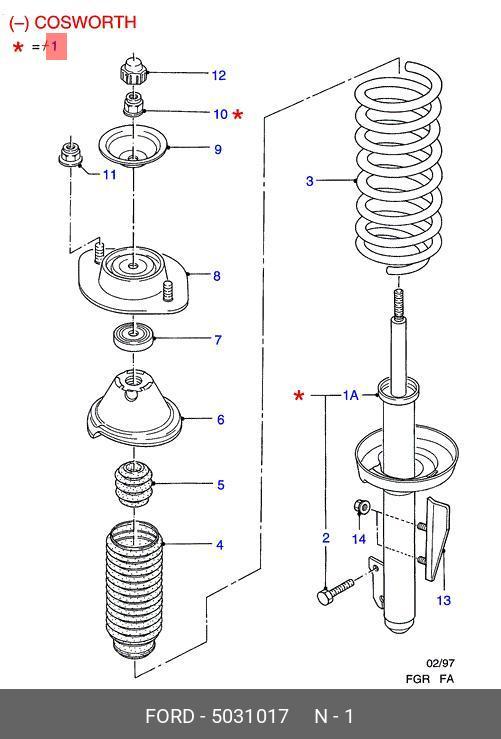 (–) COSWORTH
* = 1

12
10 *
9
11
8
7
6
5
4
3
* 1A
2
14
13

02/97
FGR FA

FORD - 5031017 N - 1