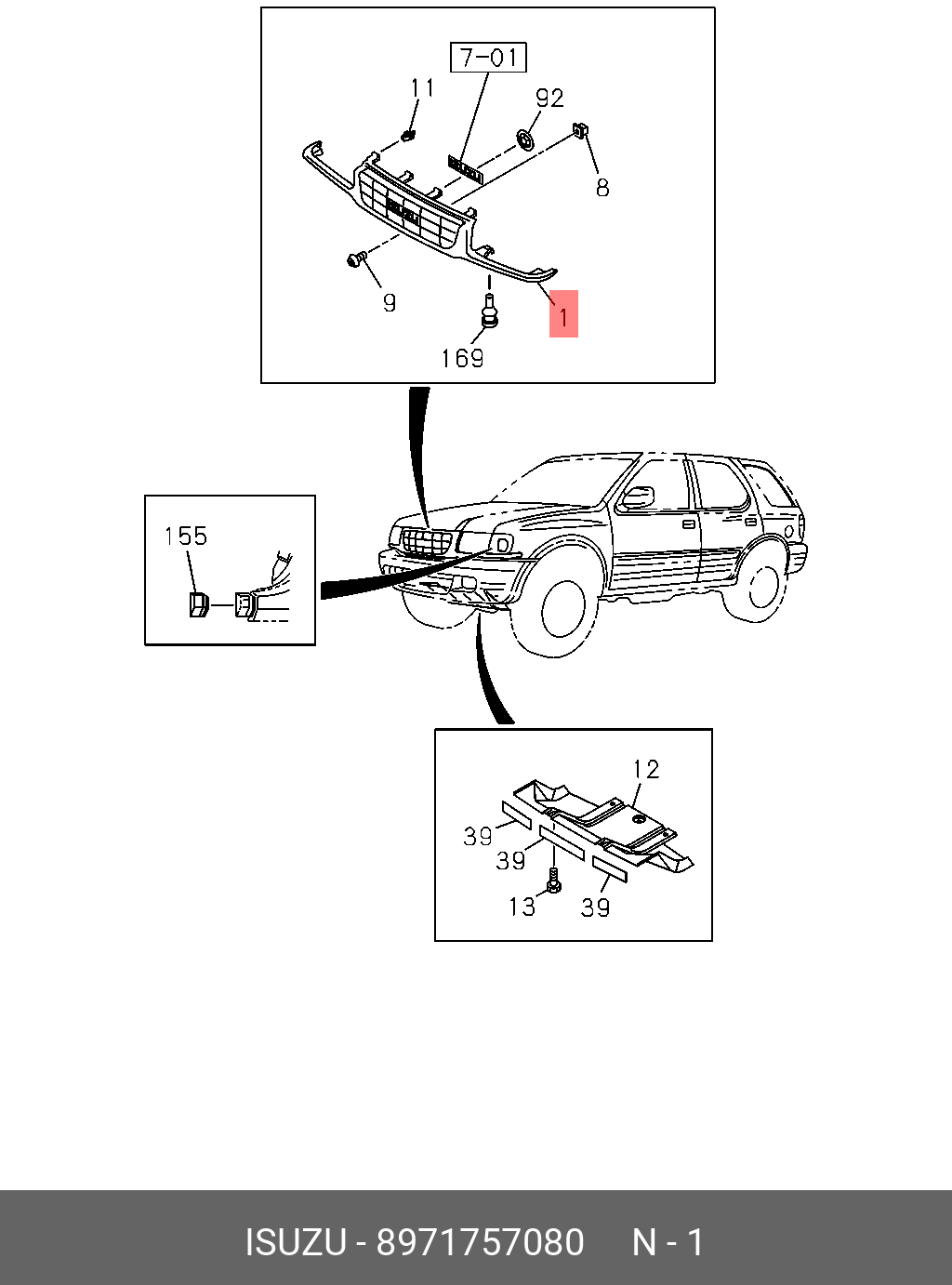 7-01
11
92
8
9
1
169
155
12
39
39
13
39

ISUZU - 8971757080 N - 1