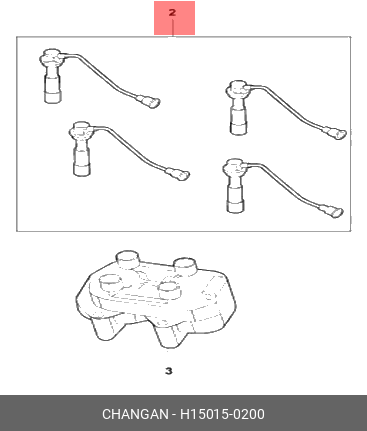 2

3

CHANGAN - H15015-0200