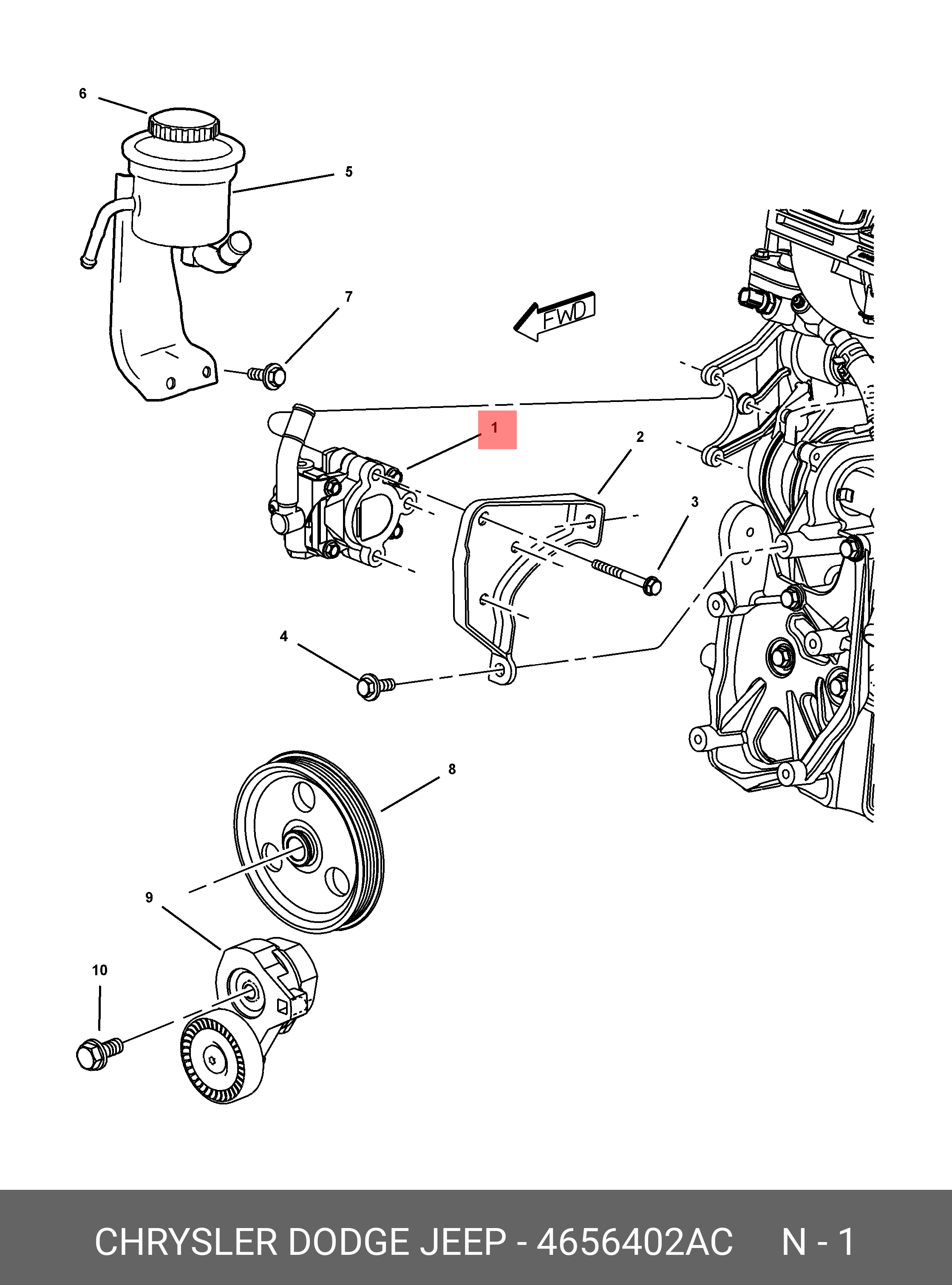 6
5
7
FWD
1
2
3
4
8
9
10

CHRYSLER DODGE JEEP - 4656402AC N - 1