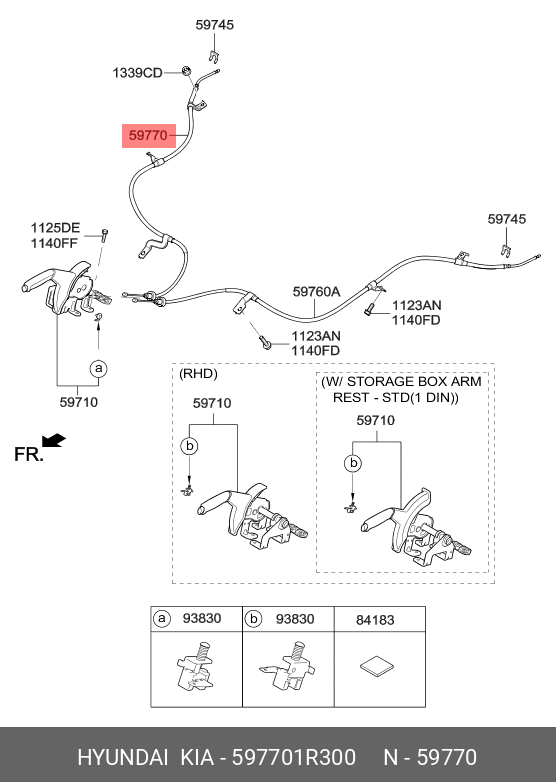 59745
1339CD
59770
1125DE
1140FF
59745
59760A
1123AN
1140FD
1123AN
1140FD
a
59710
FR.
(RHD)
59710
b
(W/ STORAGE BOX ARM REST - STD(1 DIN))
59710
b

| a 93830 | b 93830 | 84183 |
|---|---|---|
| | | |

HYUNDAI KIA - 597701R300 N - 59770