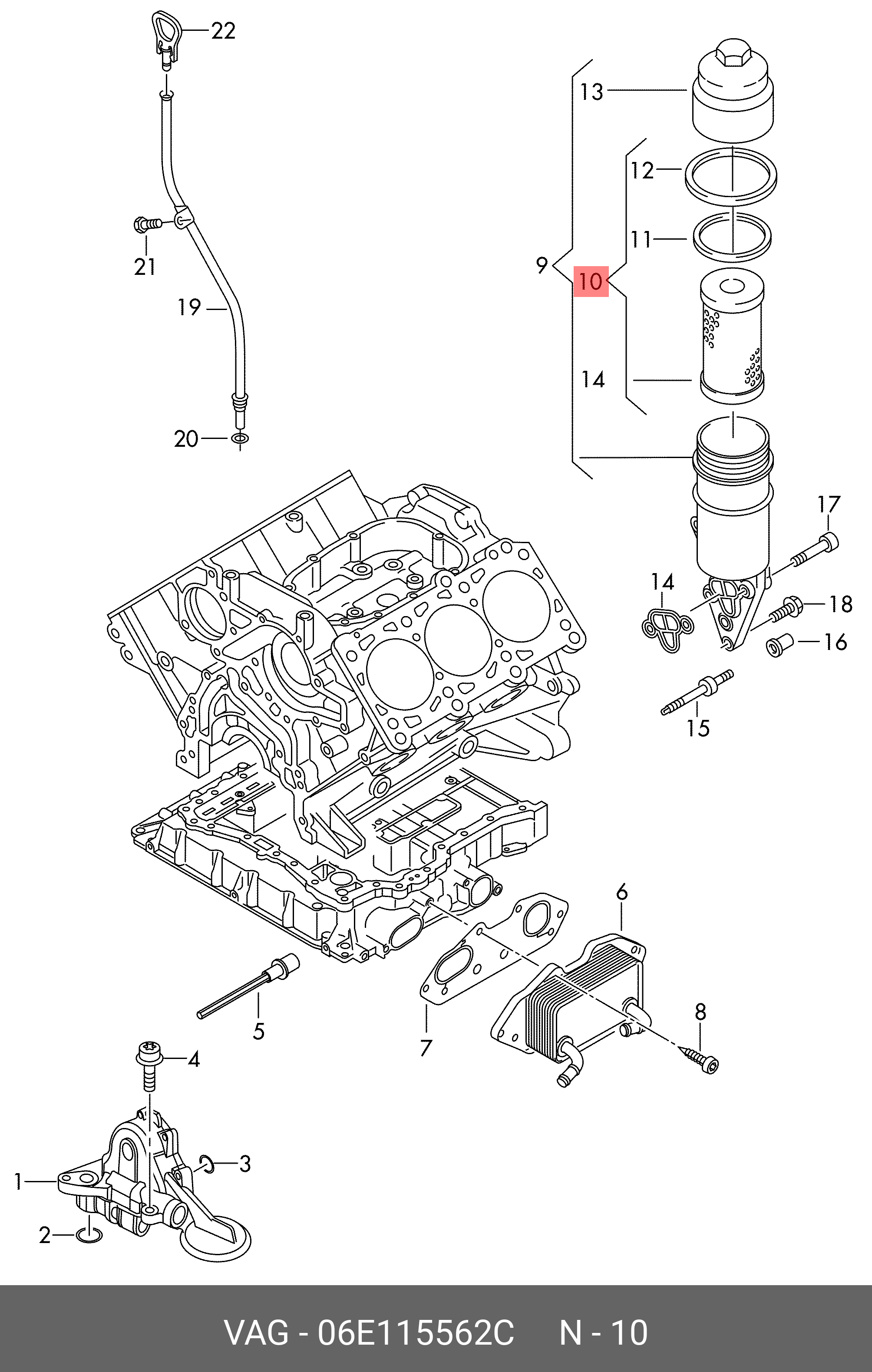 22
13
12
11
9
10
21
19
14
20
17
14
18
16
15
6
5
7
8
4
3
1
2
VAG - 06E115562C N - 10