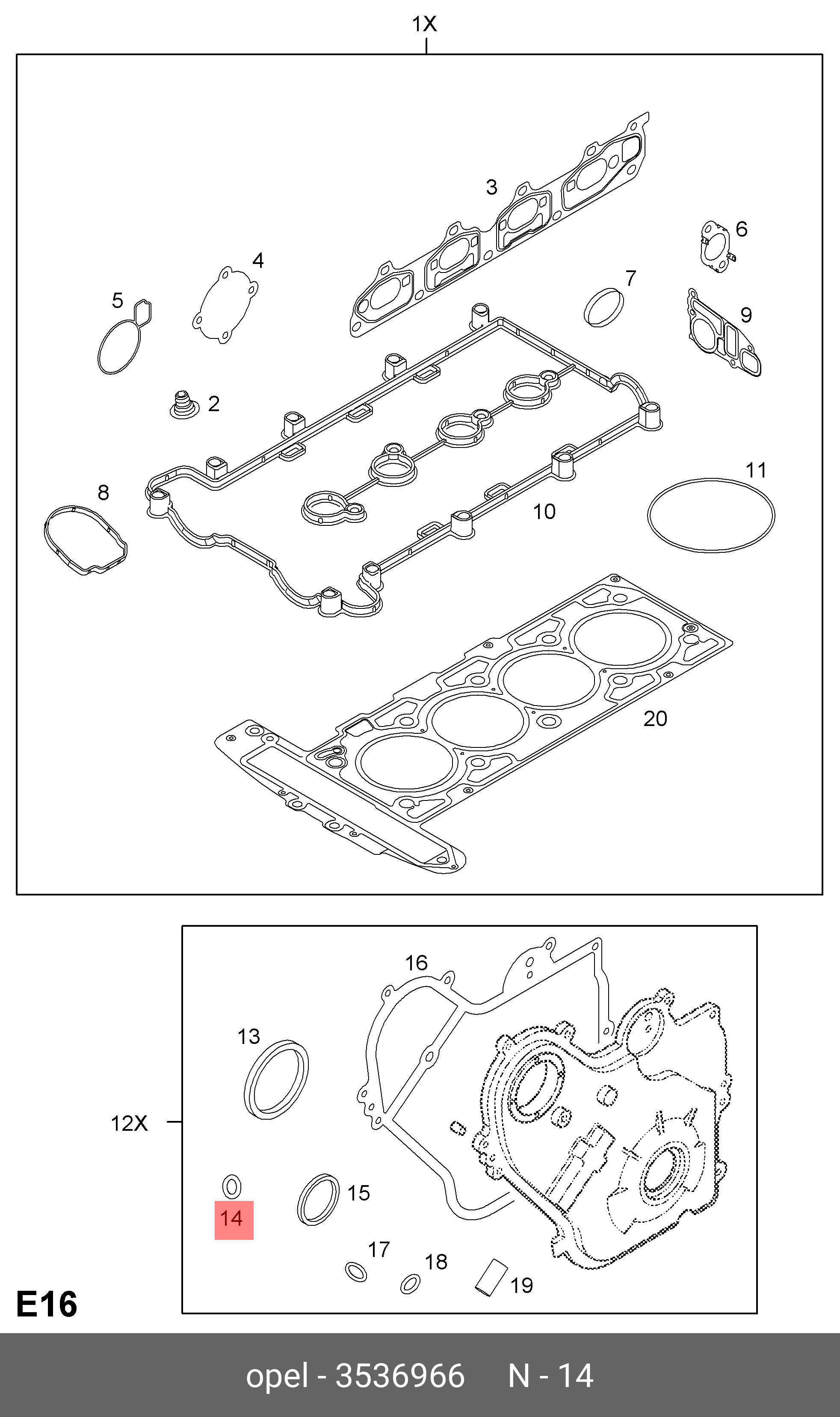 1X

3

6

4

7

5

9

2

11

8

10

20

16

13

12X

15

14

17

18

19

E16

opel - 3536966 N - 14