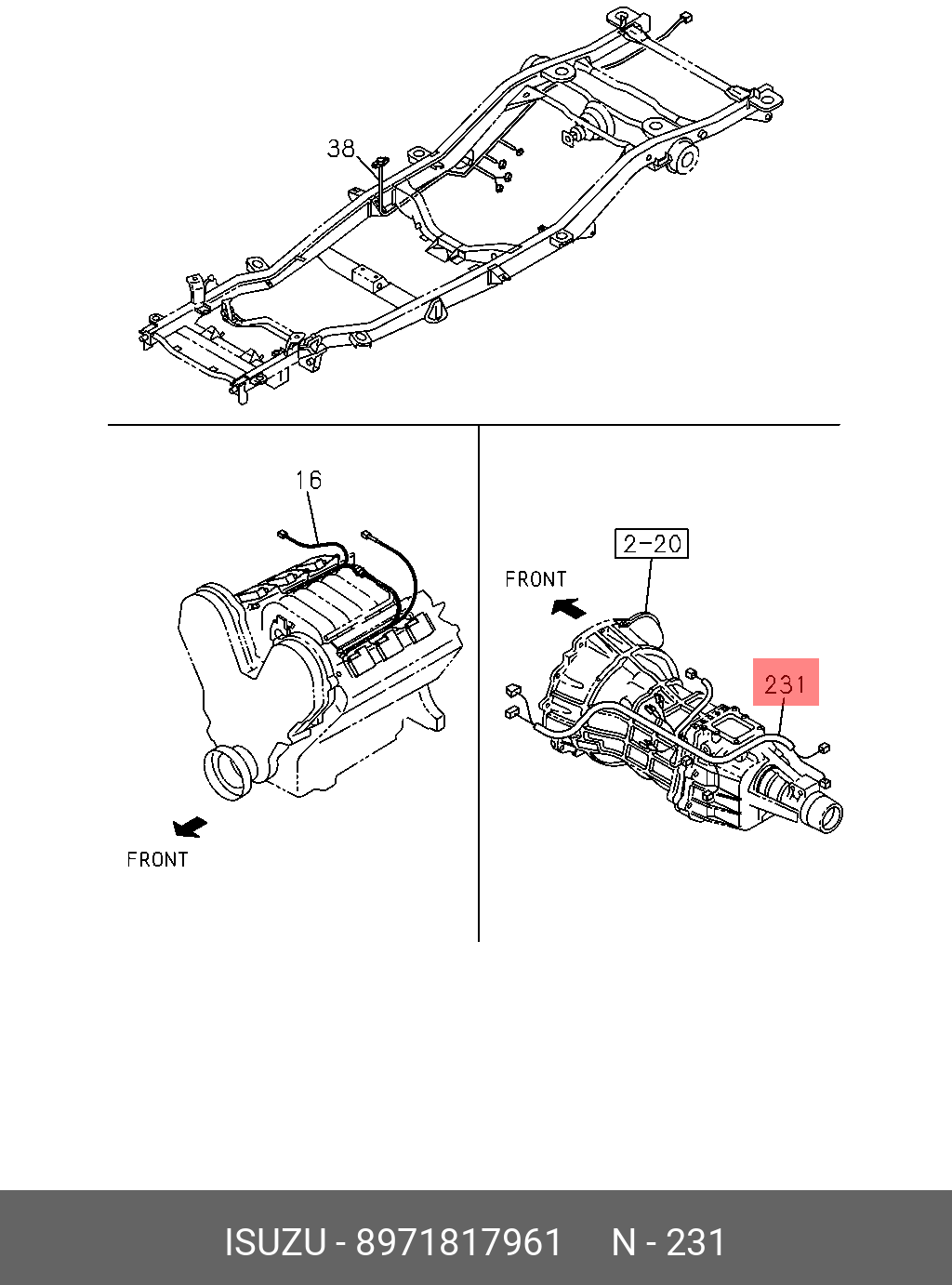 38

16

FRONT

2-20

FRONT

231

ISUZU - 8971817961 N - 231