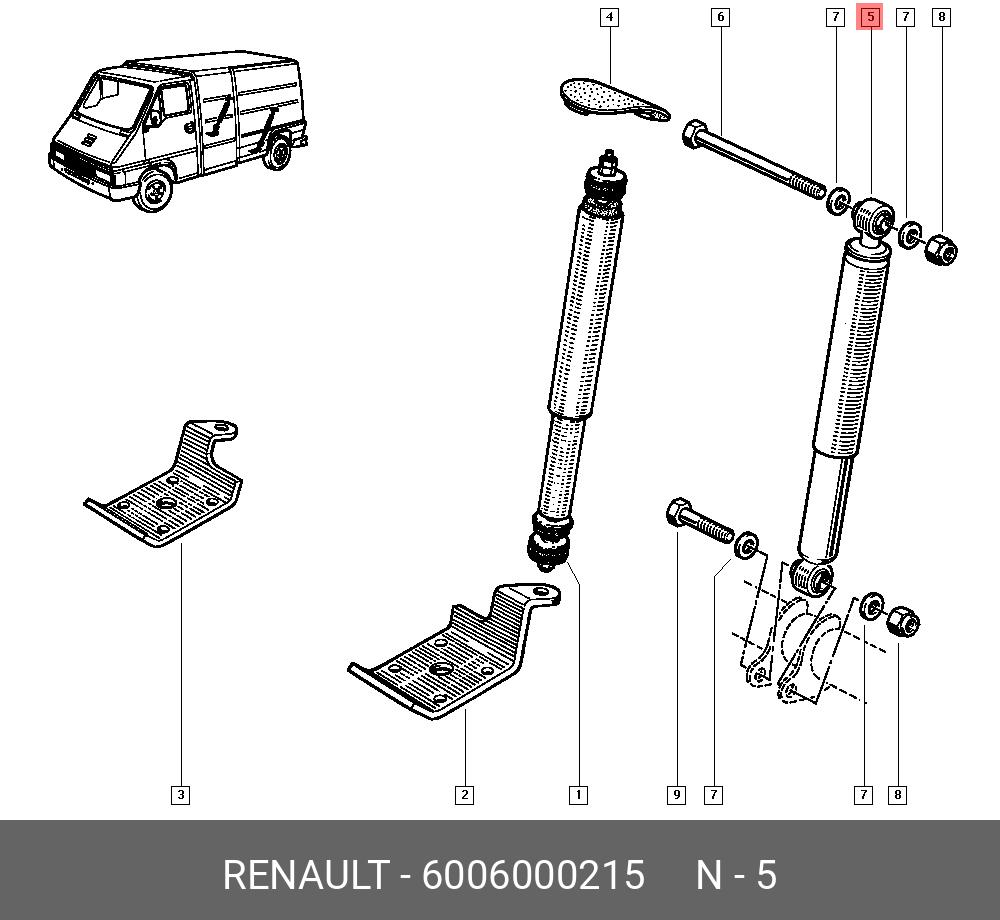 4
6
7
5
7
8
3
2
1
9
7
7
8

RENAULT - 6006000215 N - 5