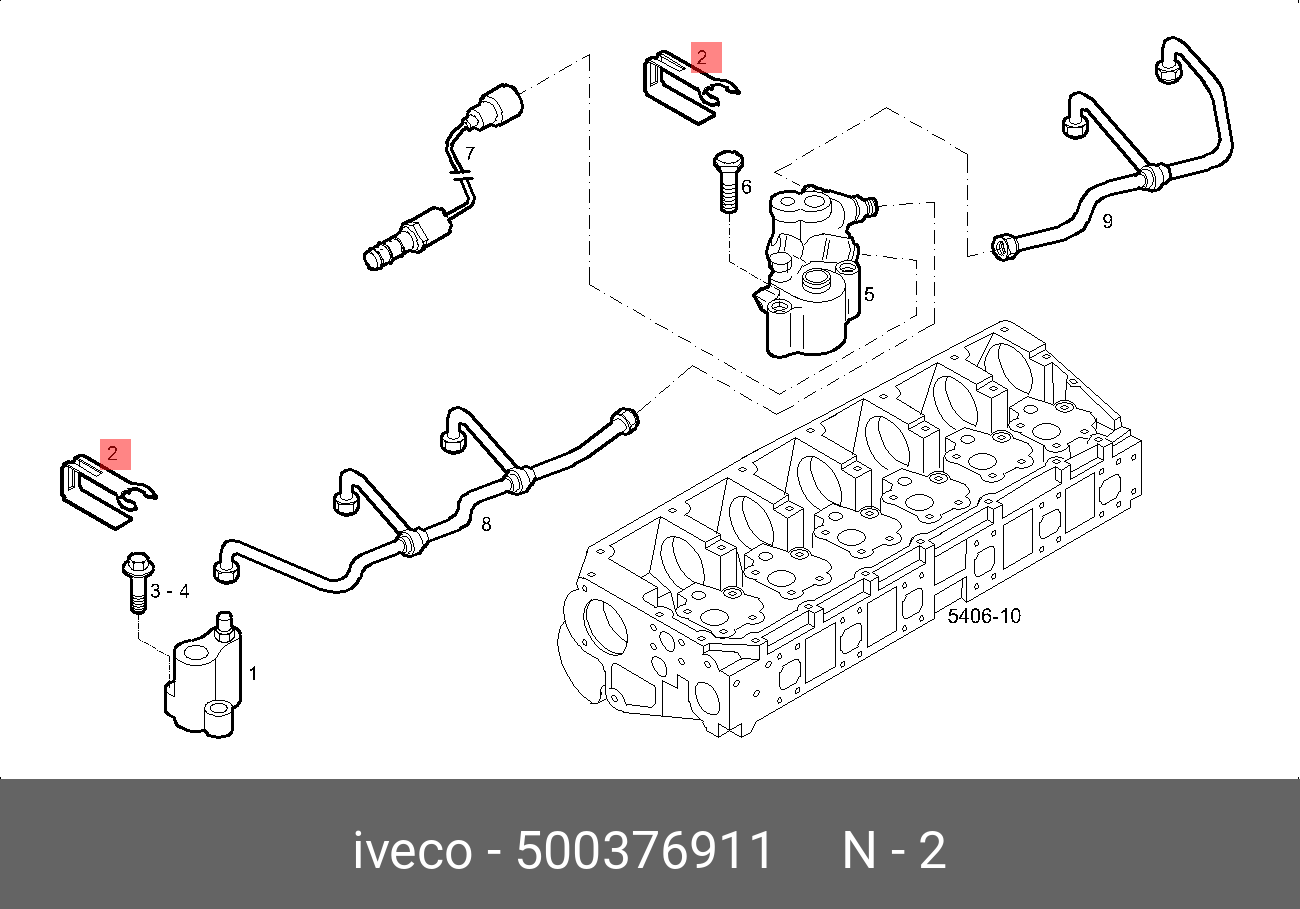 2
7
6
9
5
2
8
3 - 4
1
5406-10

iveco - 500376911 N - 2