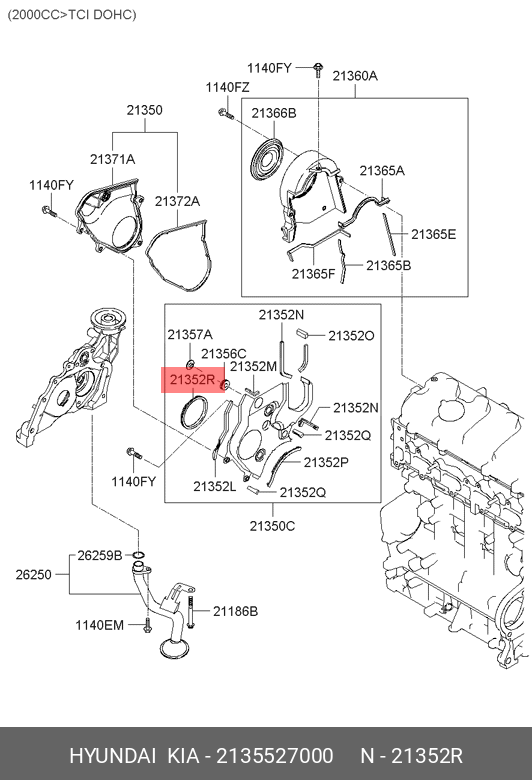 (2000CC>TCI DOHC)

1140FY
21360A
1140FZ
21350
21366B
21371A
21365A
1140FY
21372A
21365E
21365F
21365B
21352N
21357A
21352O
21356C
21352R
21352M
21352N
21352Q
21352P
1140FY
21352L
21352Q
21350C
26259B
26250
21186B
1140EM

HYUNDAI KIA - 2135527000 N - 21352R