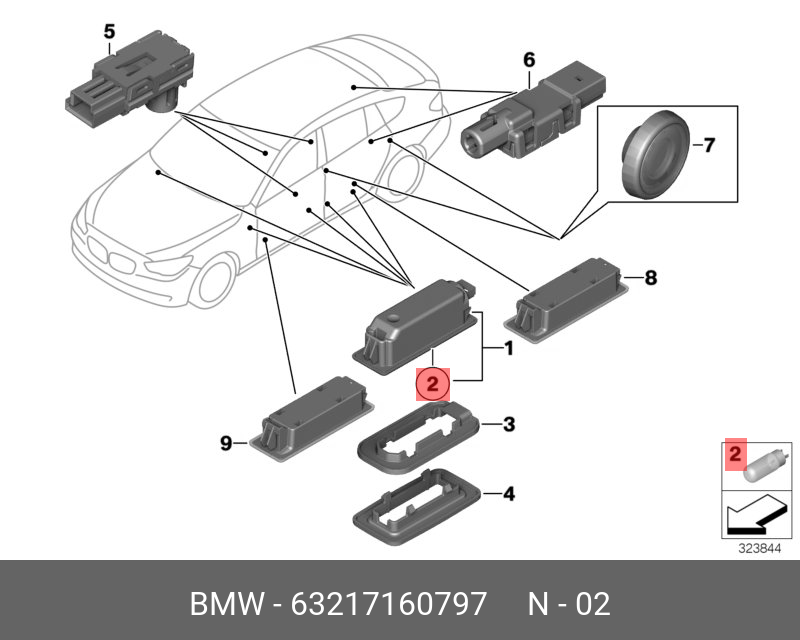 5
6
7
8
1
2
3
9
4
2
323844
BMW - 63217160797 N - 02