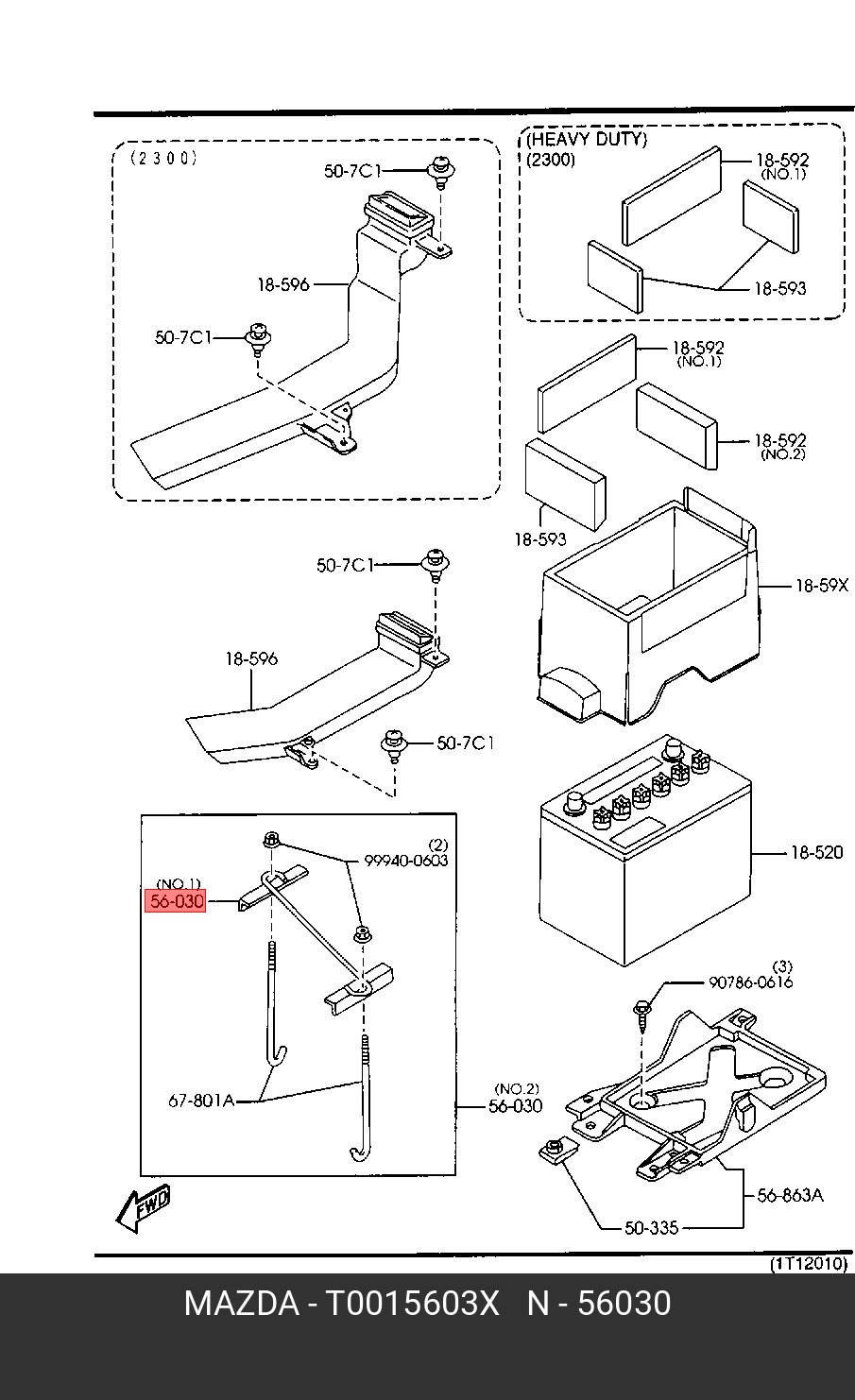 (2300)
50-7C1
18-596
50-7C1

(HEAVY DUTY)
(2300)
18-592
(NO.1)
18-593

18-592
(NO.1)
18-592
(NO.2)
18-593
18-59X

50-7C1
18-596
50-7C1

18-520

(2)
99940-0603
(NO.1)
56-030
67-801A
(NO.2)
56-030

(3)
90786-0616
56-863A
50-335

FWD

(1T12010)

MAZDA - T0015603X N - 56030