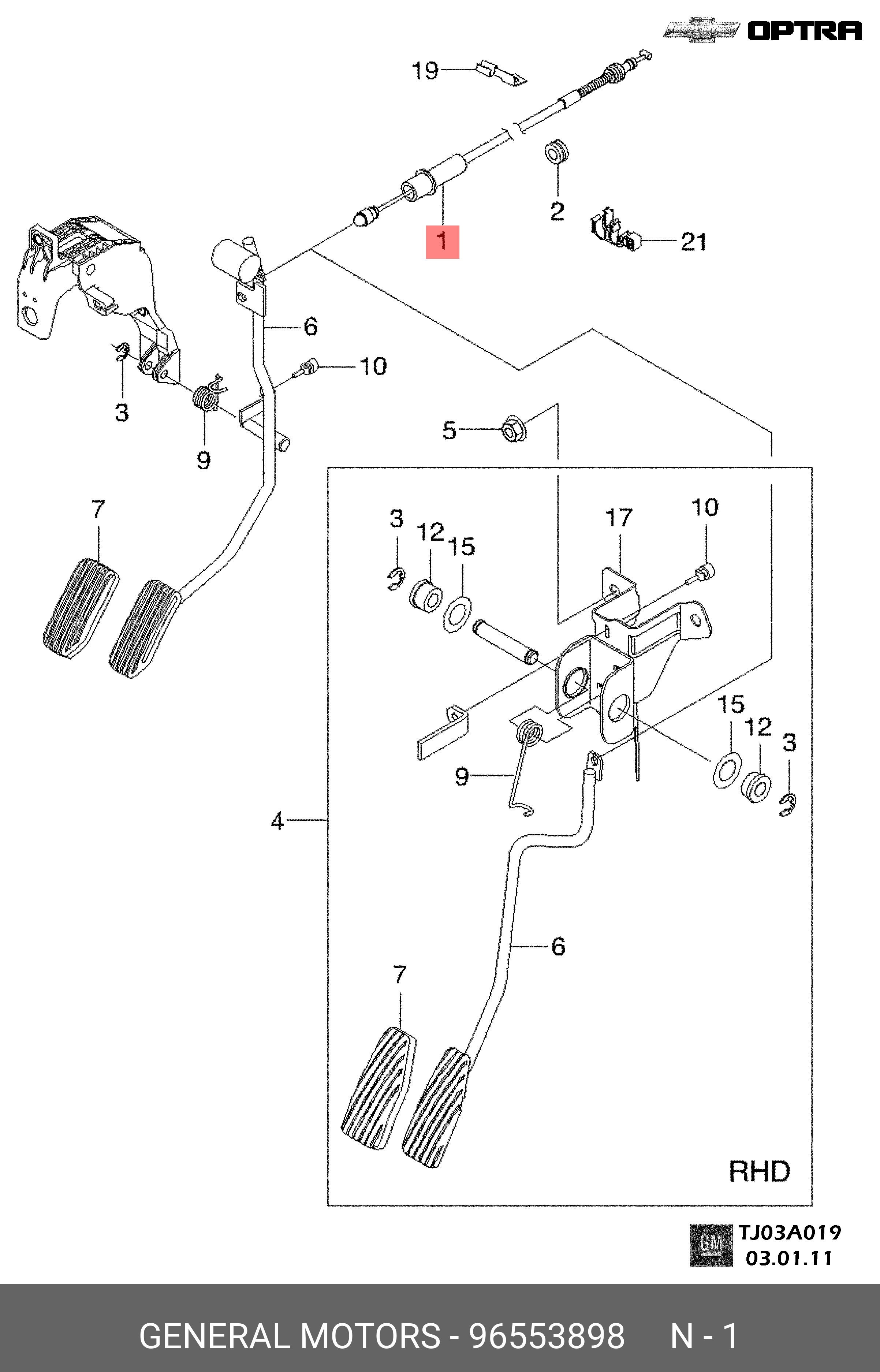 OPTRA

19
2
1
21
6
10
3
9
5
7
3
12
15
17
10
15
12
3
9
4
6
7
RHD

GM TJ03A019
03.01.11

GENERAL MOTORS - 96553898 N - 1