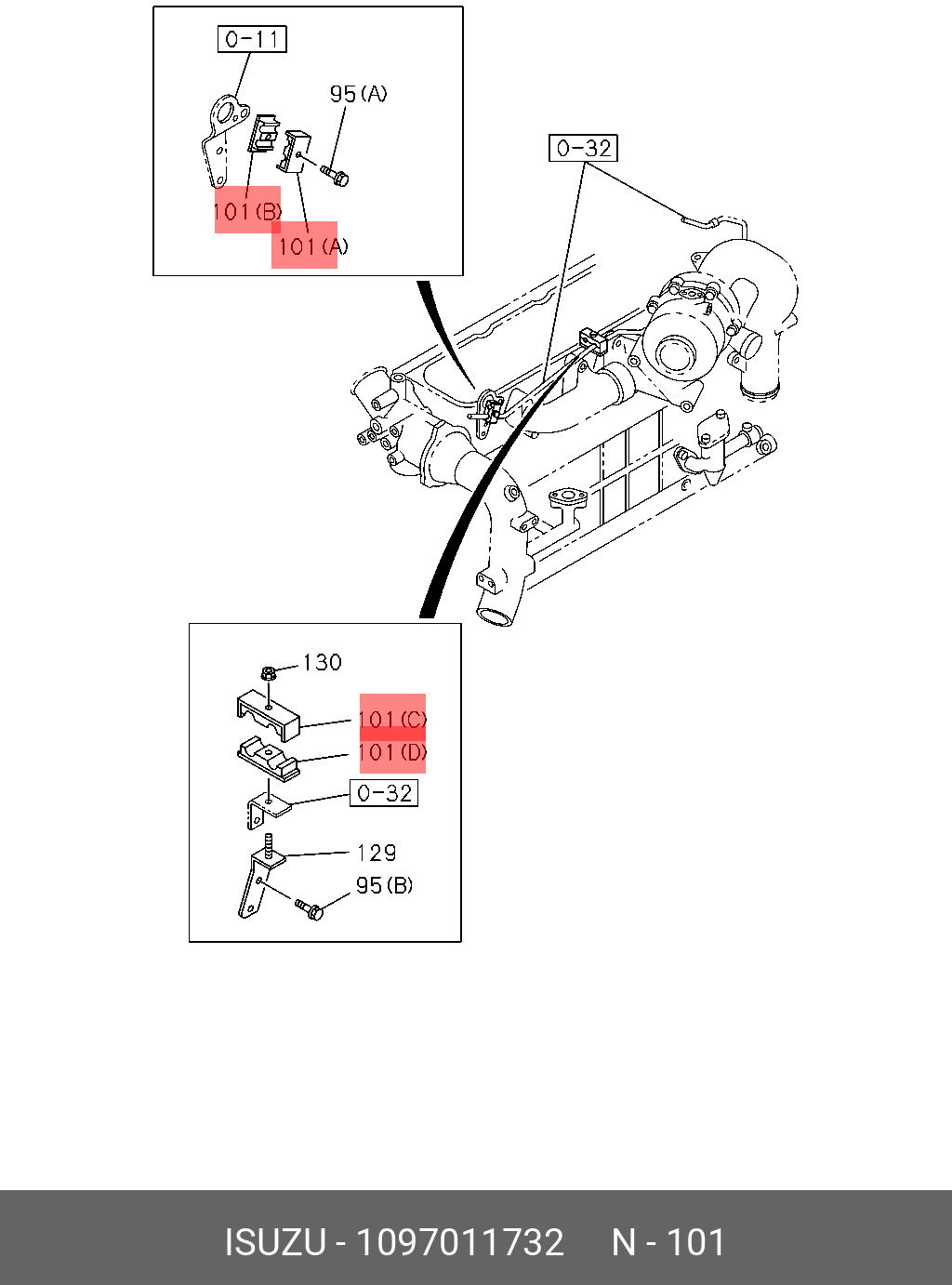 0-11
95(A)
101(B)
101(A)
0-32
130
101(C)
101(D)
0-32
129
95(B)

ISUZU - 1097011732 N - 101