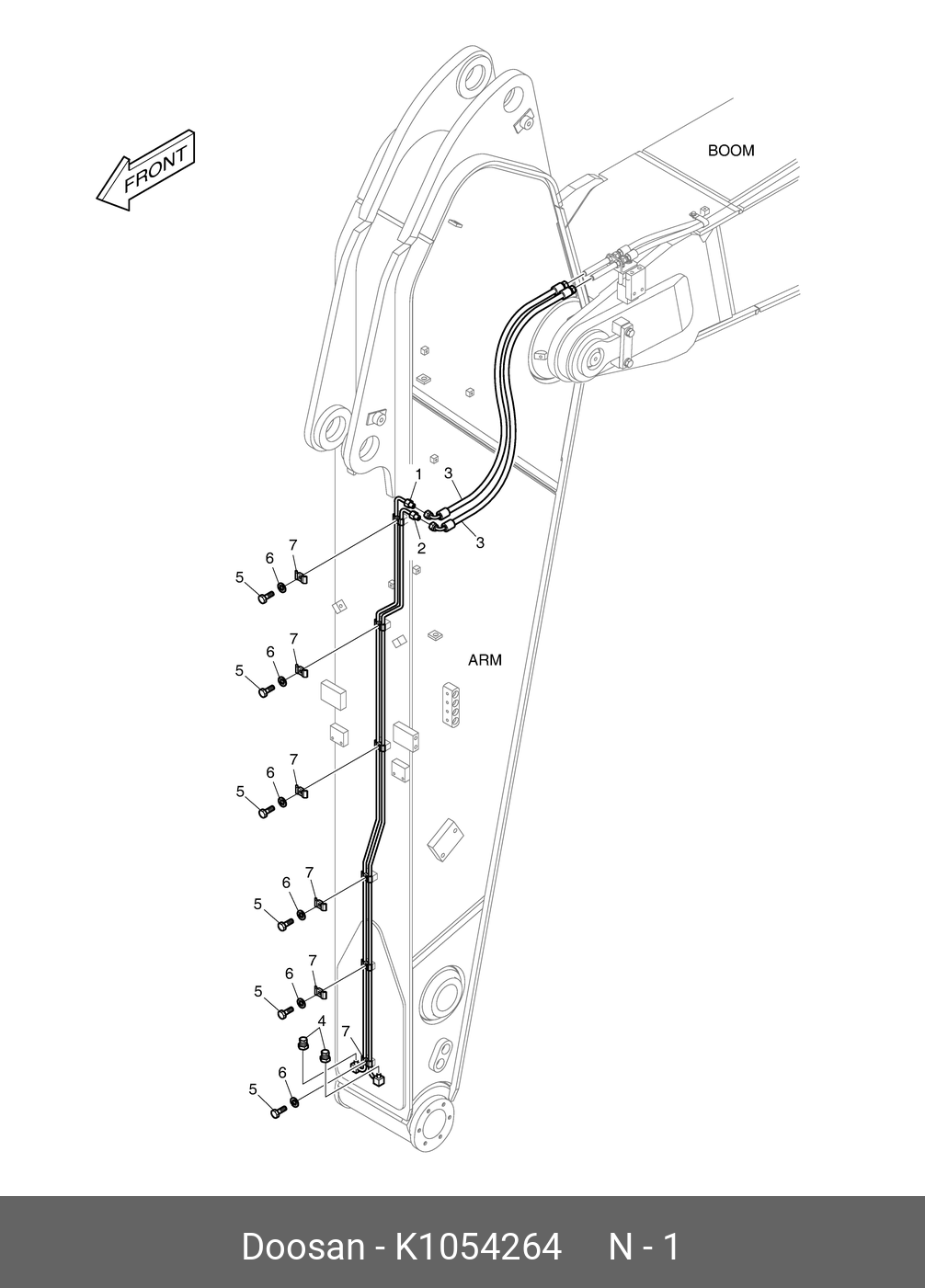 FRONT

BOOM

1
3
2
3

7
6
5

7
6
5

ARM

7
6
5

7
6
5

7
6
5

4
7
6
5

Doosan - K1054264 N - 1