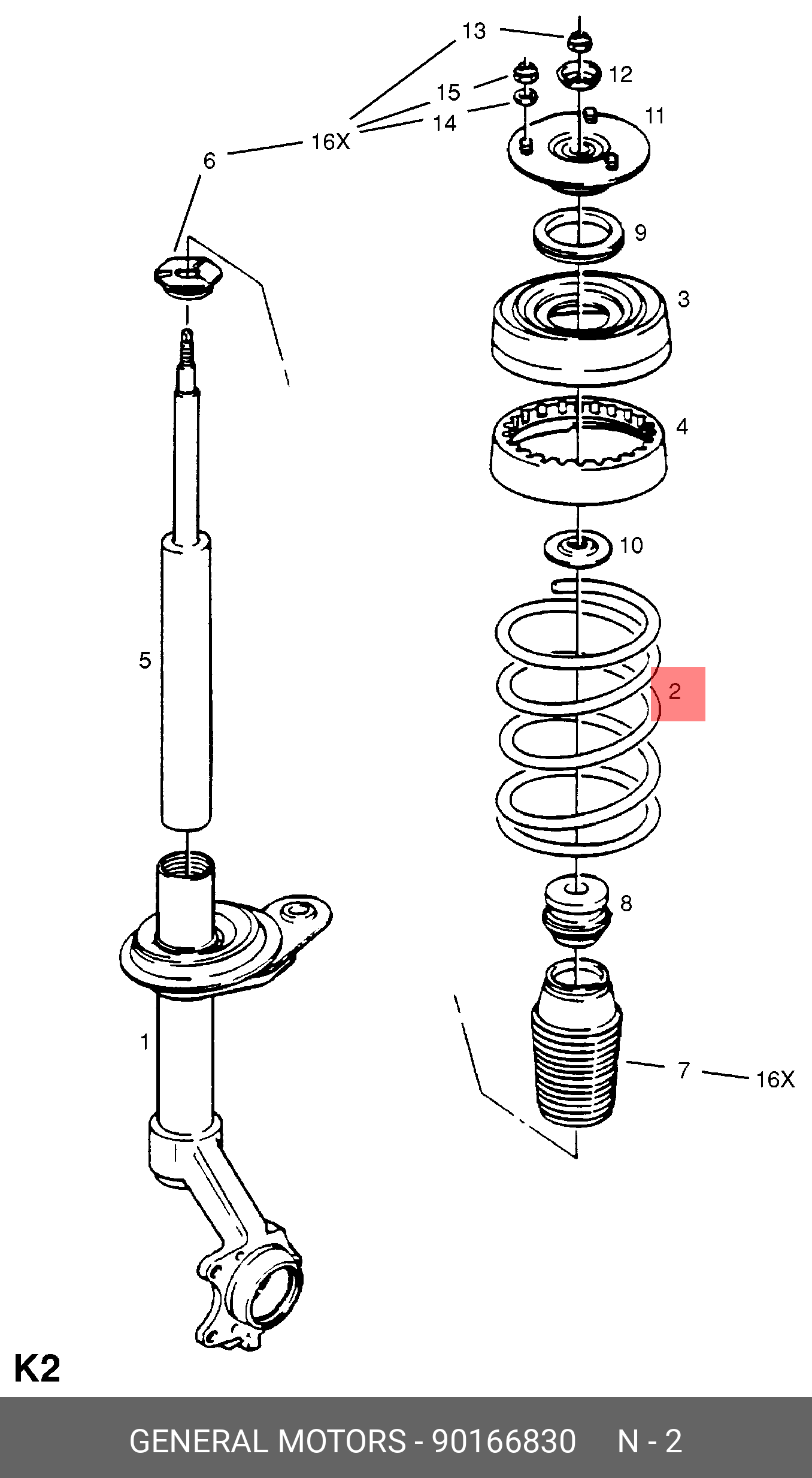 13
12
15
11
14
16X
6
9
3
4
10
5
2
8
1
7
16X
K2
GENERAL MOTORS - 90166830 N - 2