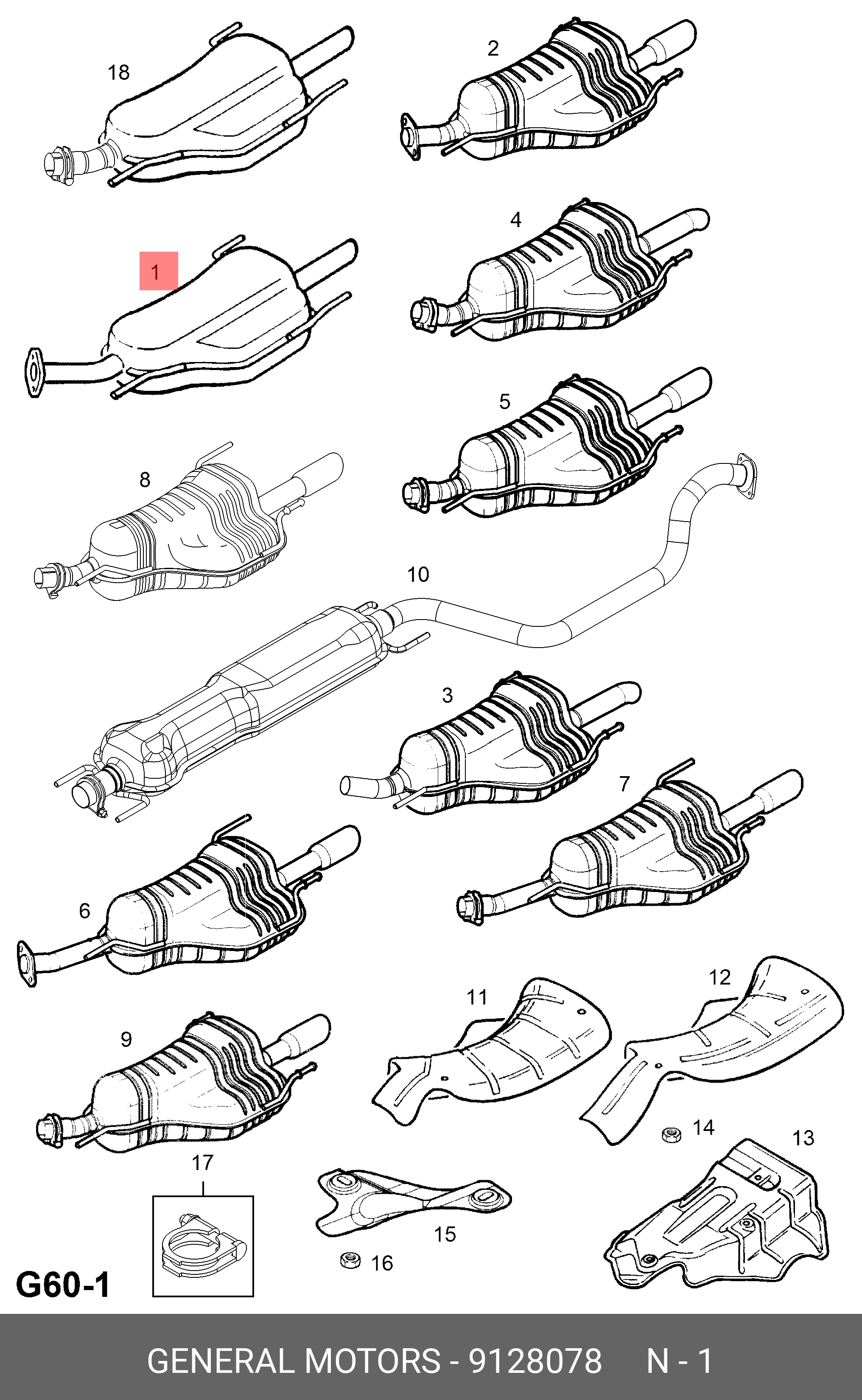 18
2
1
4
5
8
10
3
7
6
11
12
9
14
13
17
15
16
G60-1

GENERAL MOTORS - 9128078 N - 1