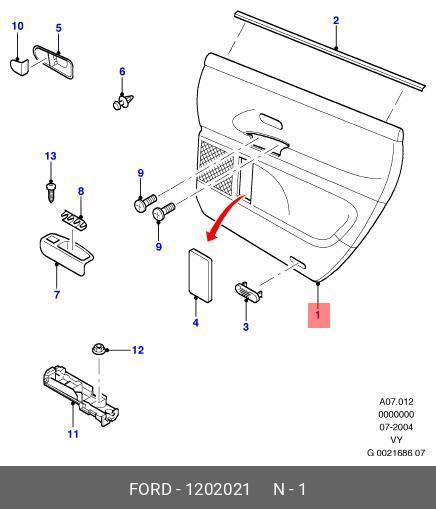 10
5
2
6
13
9
8
9
7
4
3
1
12
11
A07.012
0000000
07-2004
VY
G 0021686 07

FORD - 1202021 N - 1